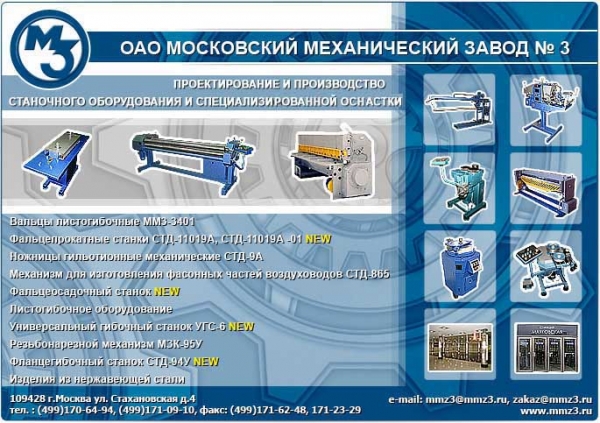 МЗ

ОАО МОСКОВСКИЙ МЕХАНИЧЕСКИЙ ЗАВОД № 3

ПРОЕКТИРОВАНИЕ И ПРОИЗВОДСТВО
СТАНОЧНОГО ОБОРУДОВАНИЯ И СПЕЦИАЛИЗИРОВАННОЙ ОСНАСТКИ

Вальцы листогибочные ММЗ-3401
Фальцепрокатные станки СТД-11019А, СТД-11019А -01 NEW
Ножницы гильотионные механические СТД-9А
Механизм для изготовления фасонных частей воздуховодов СТД-865
Фальцеосадочный станок NEW
Листогибочное оборудование
Универсальный гибочный станок УГС-6 NEW
Резьбонарезной механизм МЗК-95У
Фланцегибочный станок СТД-94У NEW
Изделия из нержавеющей стали

109428 г.Москва ул. Стахановская д.4
тел. : (499)170-64-94, (499)171-09-10, факс: (499)171-62-48, 171-23-29

e-mail: mmz3@mmz3.ru, zakaz@mmz3.ru
www.mmz3.ru