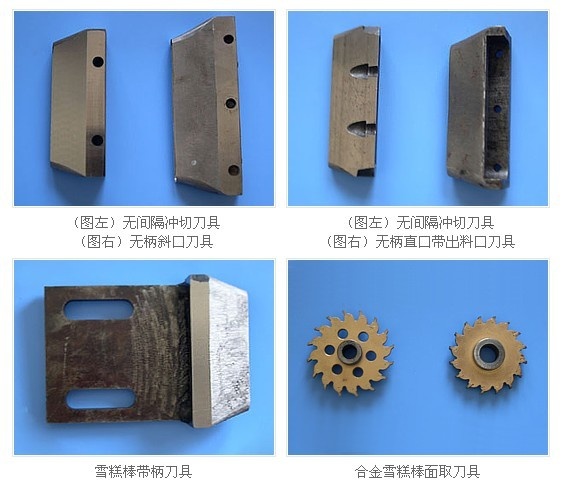 （图左）无间隔冲切刀具
（图右）无柄斜口刀具

（图左）无间隔冲切刀具
（图右）无柄直口带出料口刀具

雪糕棒带柄刀具

合金雪糕棒面取刀具