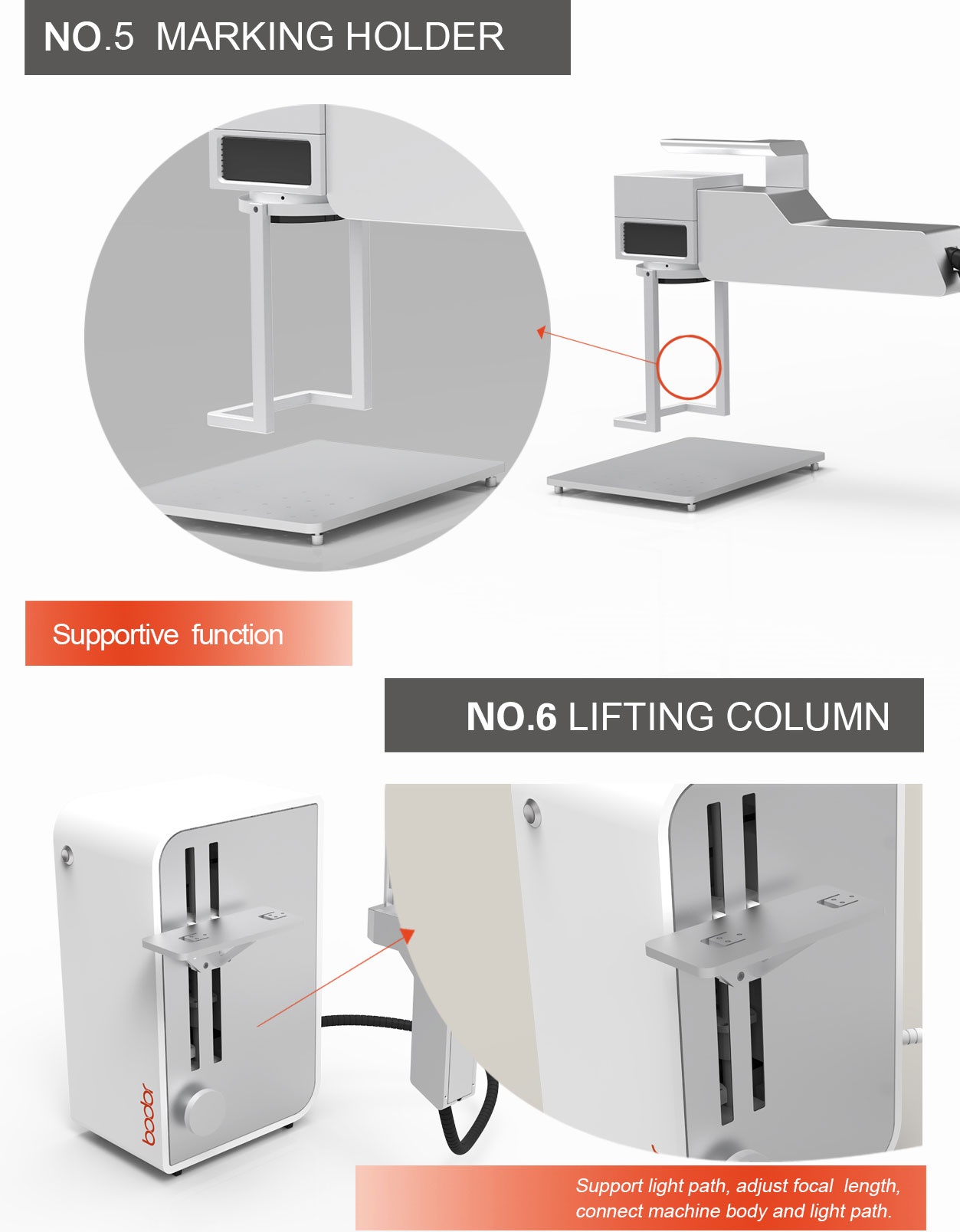 NO.5 MARKING HOLDER

Supportive function

NO.6 LIFTING COLUMN

bodor

Support light path, adjust focal length, connect machine body and light path.