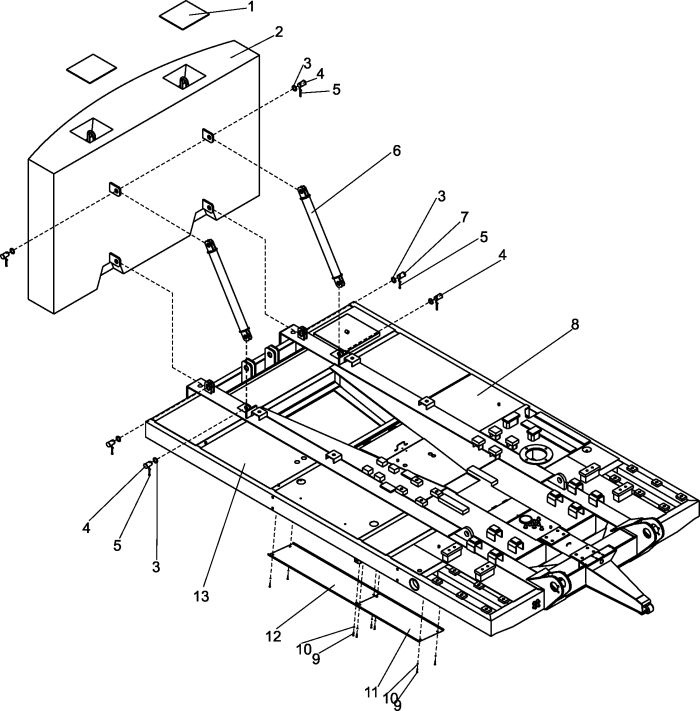 1
2
3
4
5
6
3
7
5
4
8
4
5
3
13
12
10
9
11
10
9