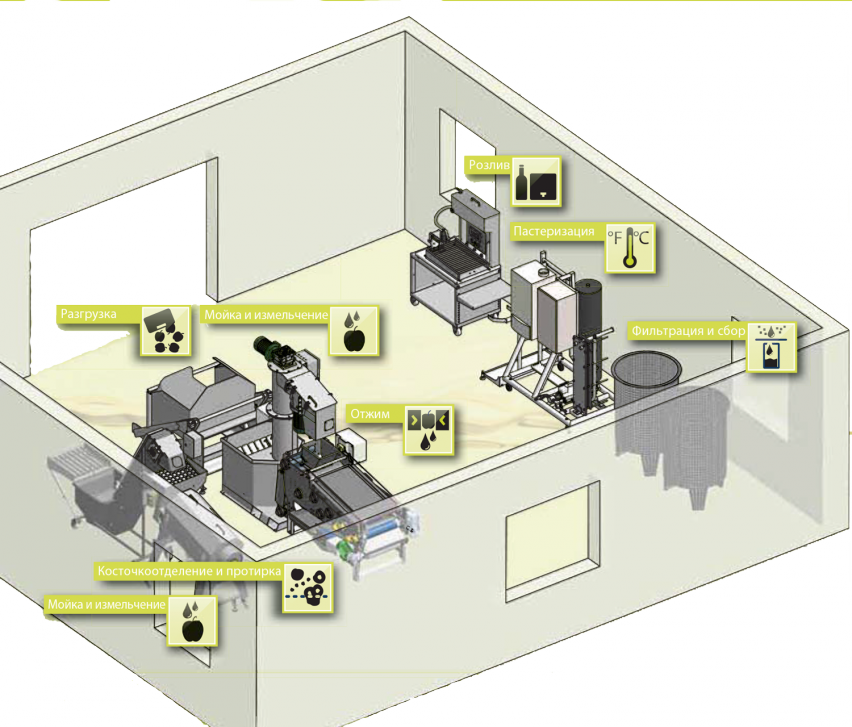 Розлив

Пастеризация

°F °C

Разгрузка

Мойка и измельчение

Фильтрация и сбор

Отжим

Косточкоотделение и протирка

Мойка и измельчение