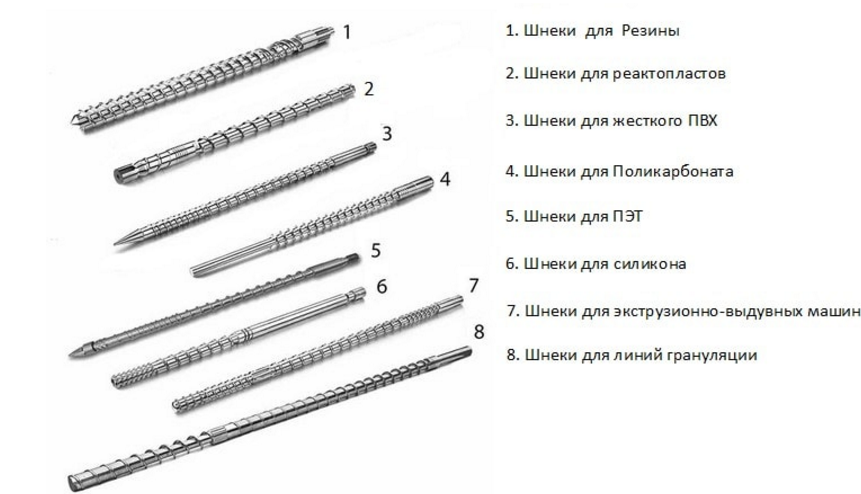 1
2
3
4
5
6
7
8

1. Шнеки для Резины

2. Шнеки для реактопластов

3. Шнеки для жесткого ПВХ

4. Шнеки для Поликарбоната

5. Шнеки для ПЭТ

6. Шнеки для силикона

7. Шнеки для экструзионно-выдувных машин

8. Шнеки для линий грануляции