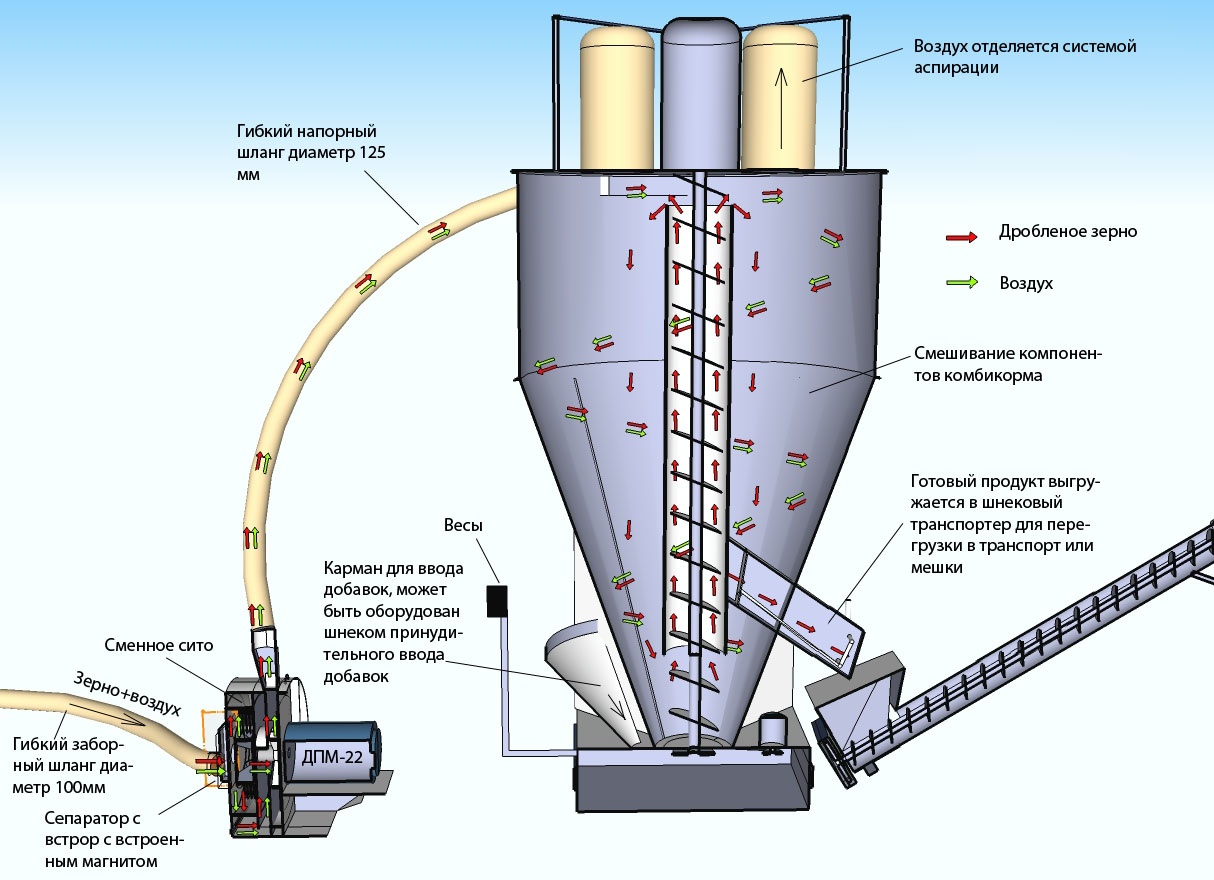 Воздух отделяется системой аспирации

Гибкий напорный шланг диаметр 125 мм

Дробленое зерно

Воздух

Смешивание компонентов комбикорма

Готовый продукт выгружается в шнековый транспортер для перегрузки в транспорт или мешки

Весы

Карман для ввода добавок, может быть оборудован шнеком принудительного ввода добавок

Сменное сито

Зерно+воздух

Гибкий заборный шланг диаметр 100мм

ДПМ-22

Сепаратор с встрор с встроенным магнитом