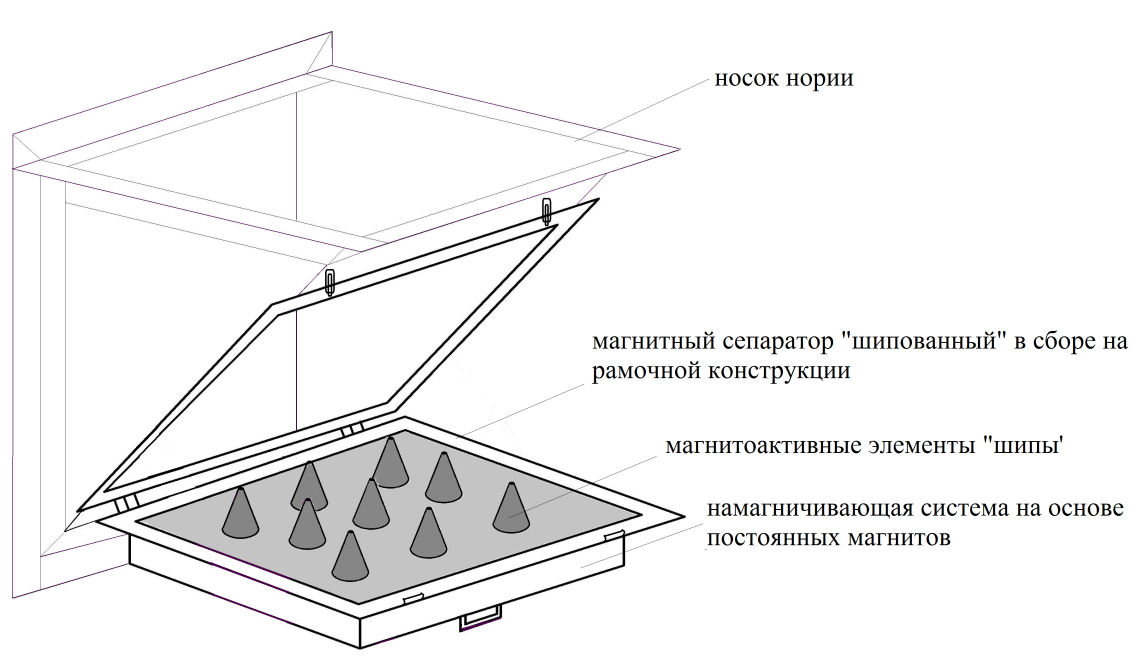 носок нории

магнитный сепаратор "шипованный" в сборе на рамочной конструкции

магнитоактивные элементы "шипы'

намагничивающая система на основе постоянных магнитов