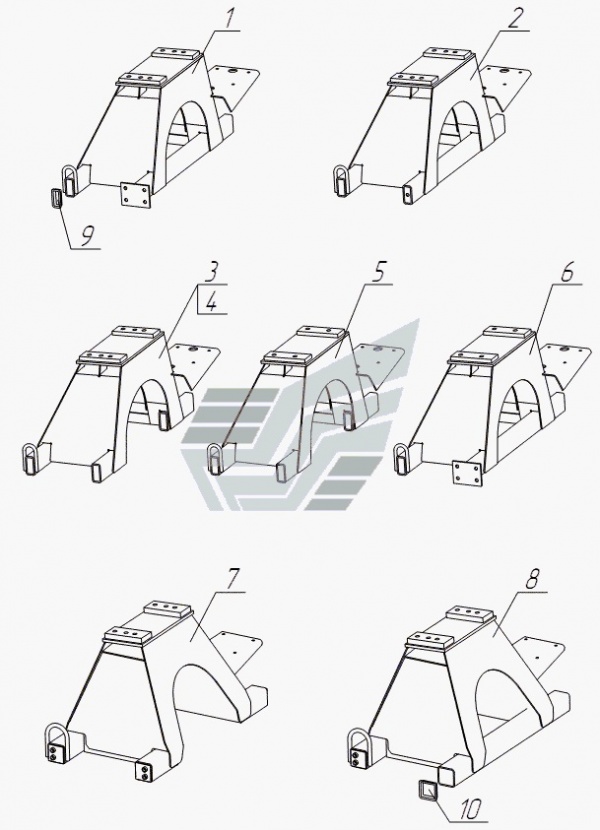 1
2
9
3
4
5
6
7
8
10