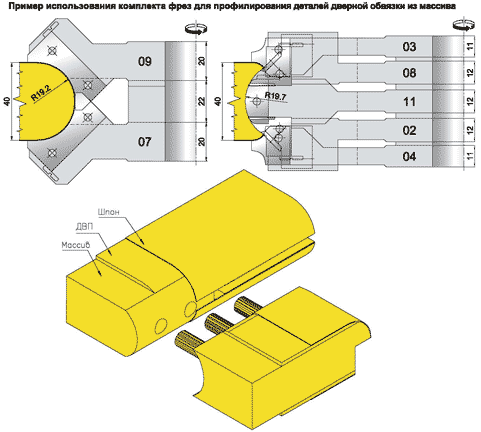 Пример использования комплекта фрез для профилирования деталей дверной обвязки из массива

40
R19.2
09
07
20
22
20

40
R19.7
03
08
11
02
04
11
12
12
12
11

Шпон
ДВП
Массив