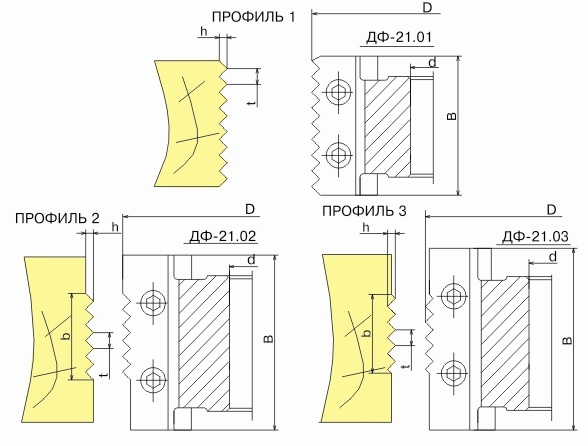 ПРОФИЛЬ 1

h

t

D

ДФ-21.01

d

B

ПРОФИЛЬ 2

h

b

t

D

ДФ-21.02

d

B

ПРОФИЛЬ 3

h

b

t

D

ДФ-21.03

d

B