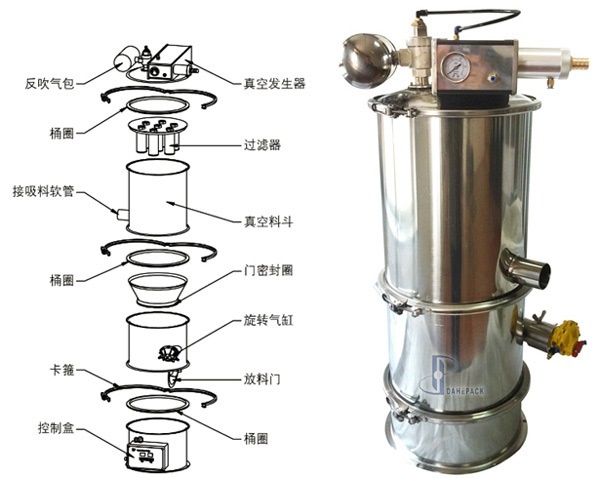 反吹气包
真空发生器
桶圈
过滤器
接吸料软管
真空料斗
桶圈
门密封圈
旋转气缸
卡箍
放料门
控制盒
桶圈
DAHEPACK