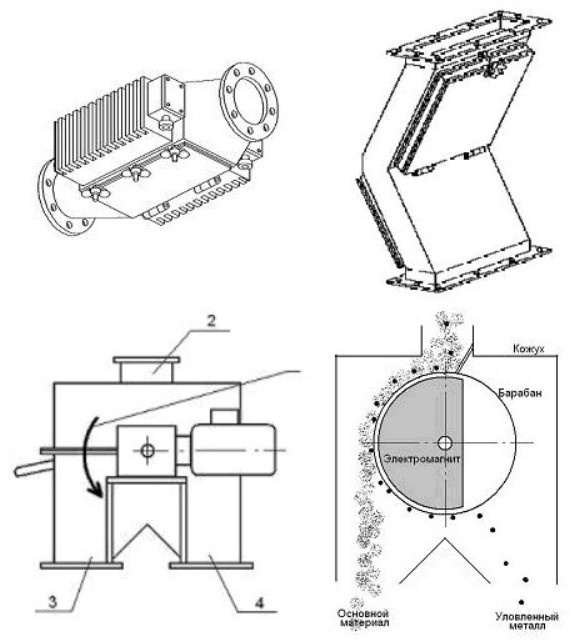 2

3

4

Кожух

Барабан

Электромагнит

Основной материал

Уловленный металл