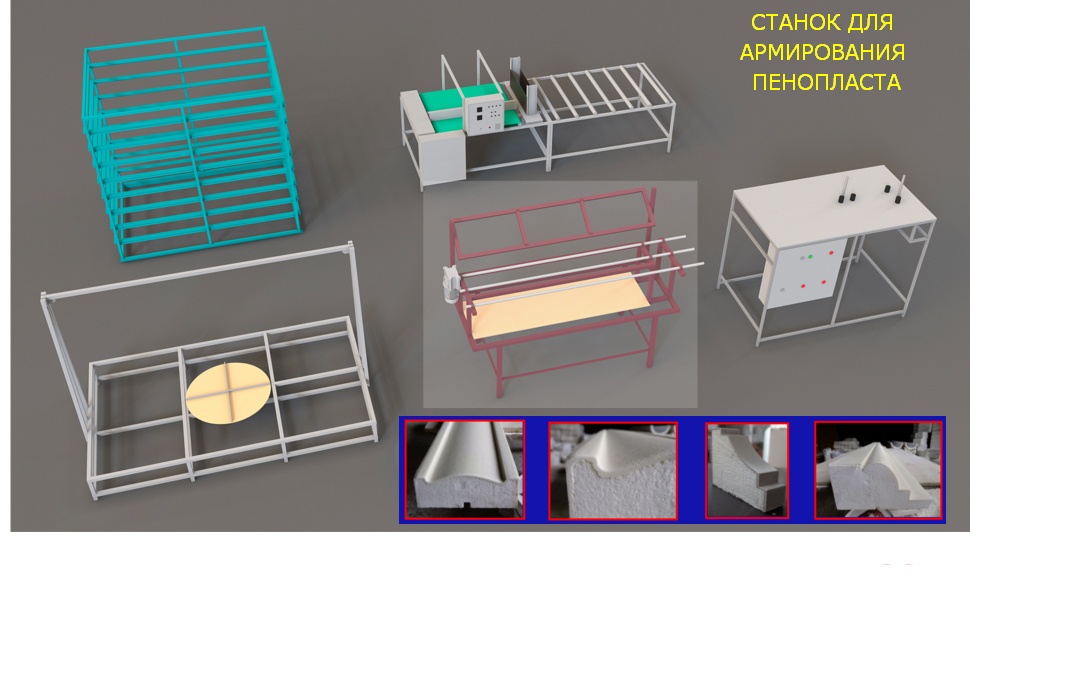 СТАНОК ДЛЯ АРМИРОВАНИЯ ПЕНОПЛАСТА