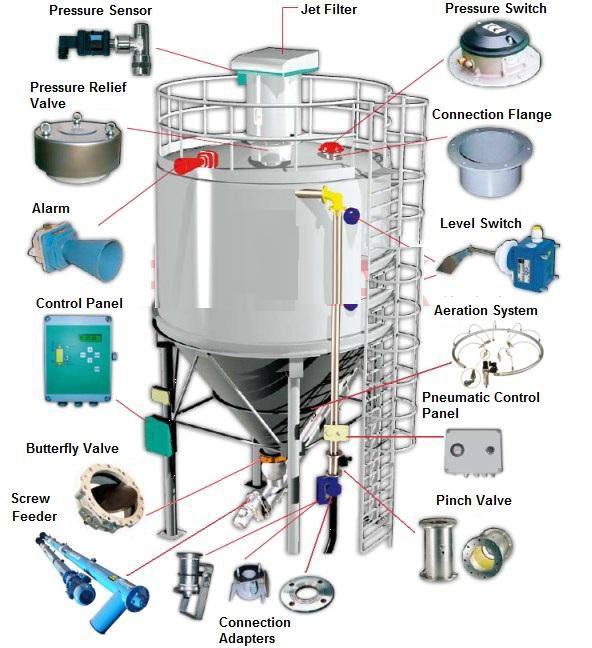 Pressure Sensor

Jet Filter

Pressure Switch

Pressure Relief Valve

Connection Flange

Alarm

Level Switch

Control Panel

Aeration System

Pneumatic Control Panel

Butterfly Valve

Screw Feeder

Pinch Valve

Connection Adapters