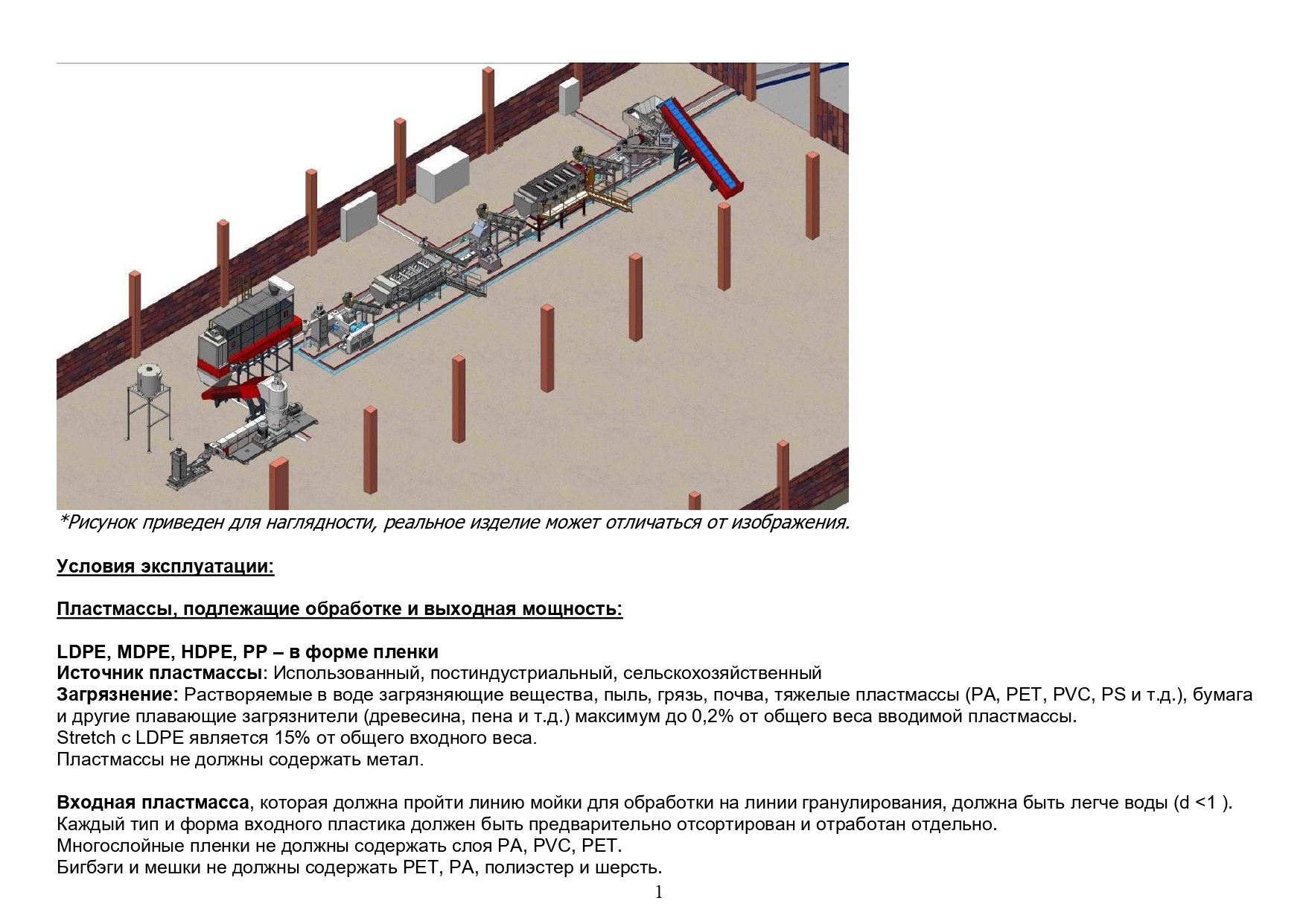 *Рисунок приведен для наглядности, реальное изделие может отличаться от изображения.

Условия эксплуатации:

Пластмассы, подлежащие обработке и выходная мощность:

LDPE, MDPE, HDPE, PP – в форме пленки
Источник пластмассы: Использованный, постиндустриальный, сельскохозяйственный
Загрязнение: Растворяемые в воде загрязняющие вещества, пыль, грязь, почва, тяжелые пластмассы (PA, PET, PVC, PS и т.д.), бумага и другие плавающие загрязнители (древесина, пена и т.д.) максимум до 0,2% от общего веса вводимой пластмассы.
Stretch с LDPE является 15% от общего входного веса.
Пластмассы не должны содержать метал.

Входная пластмасса, которая должна пройти линию мойки для обработки на линии гранулирования, должна быть легче воды (d <1 ).
Каждый тип и форма входного пластика должен быть предварительно отсортирован и отработан отдельно.
Многослойные пленки не должны содержать слоя PA, PVC, PET.
Бигбэги и мешки не должны содержать PET, PA, полиэстер и шерсть.

1