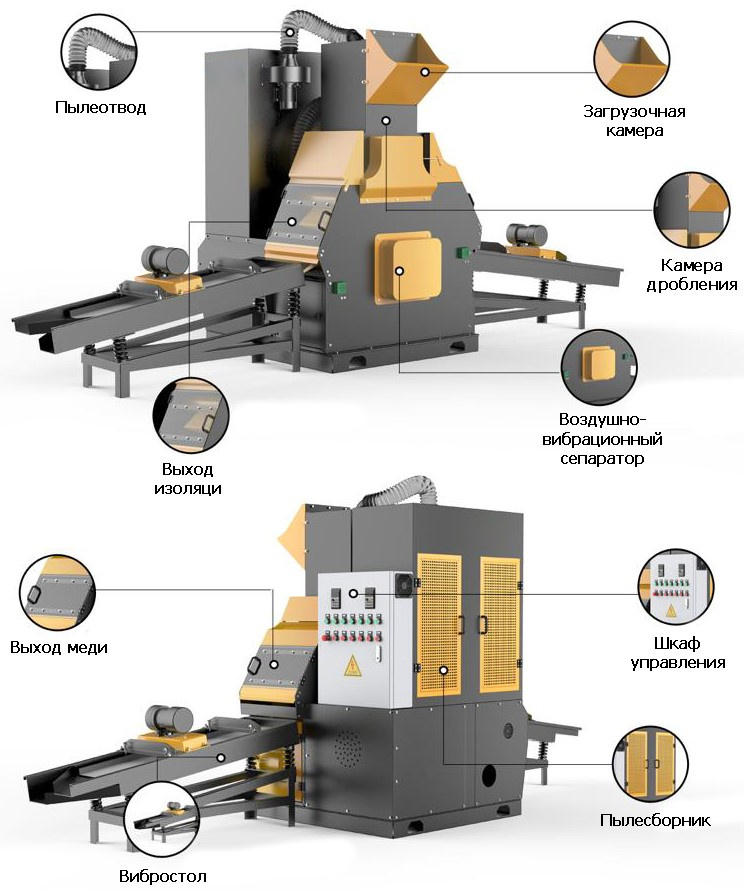 Пылеотвод

Загрузочная камера

Камера дробления

Воздушно-вибрационный сепаратор

Выход изоляци

Выход меди

Шкаф управления

Пылесборник

Вибростол