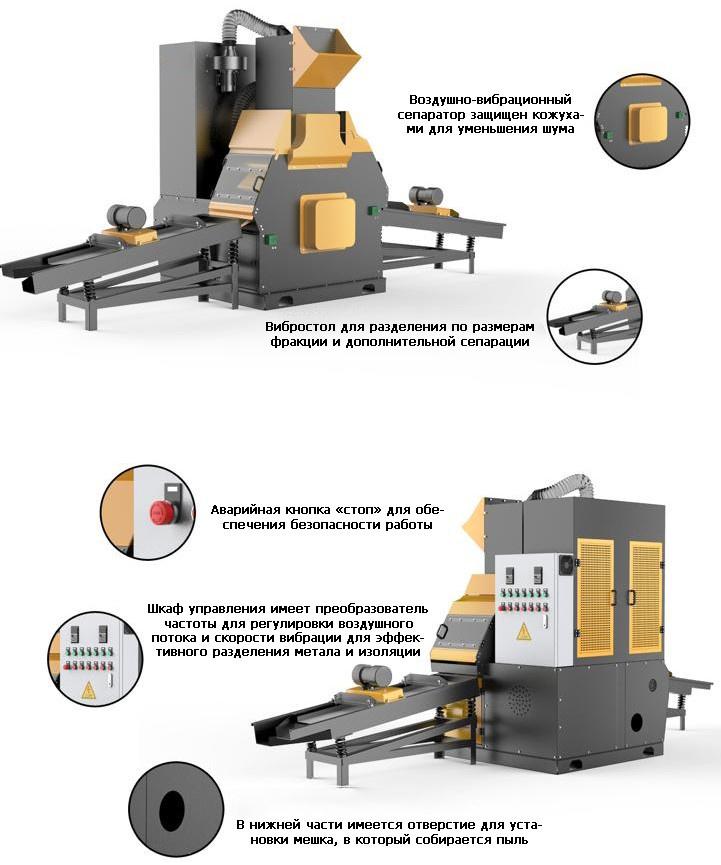 Воздушно-вибрационный сепаратор защищен кожухами для уменьшения шума

Вибростол для разделения по размерам фракции и дополнительной сепарации

Аварийная кнопка «стоп» для обеспечения безопасности работы

Шкаф управления имеет преобразователь частоты для регулировки воздушного потока и скорости вибрации для эффективного разделения метала и изоляции

В нижней части имеется отверстие для установки мешка, в который собирается пыль