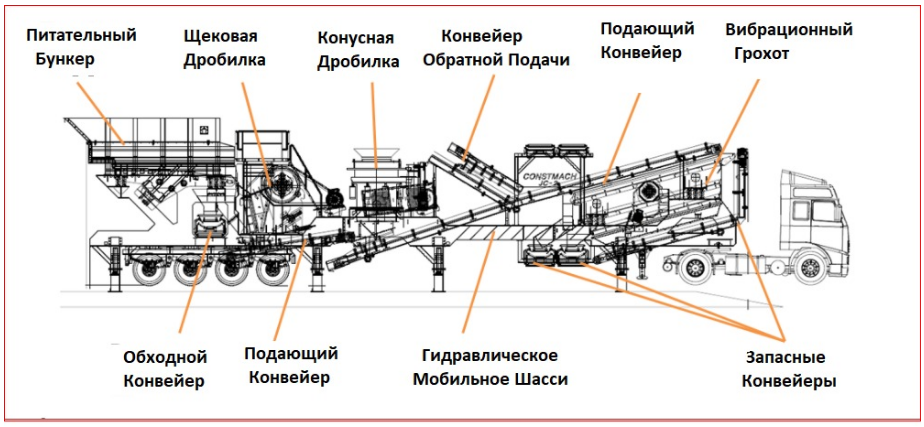 Питательный Бункер

Щековая Дробилка

Конусная Дробилка

Конвейер Обратной Подачи

Подающий Конвейер

Вибрационный Грохот

CONSTMACH

Обходной Конвейер

Подающий Конвейер

Гидравлическое Мобильное Шасси

Запасные Конвейеры