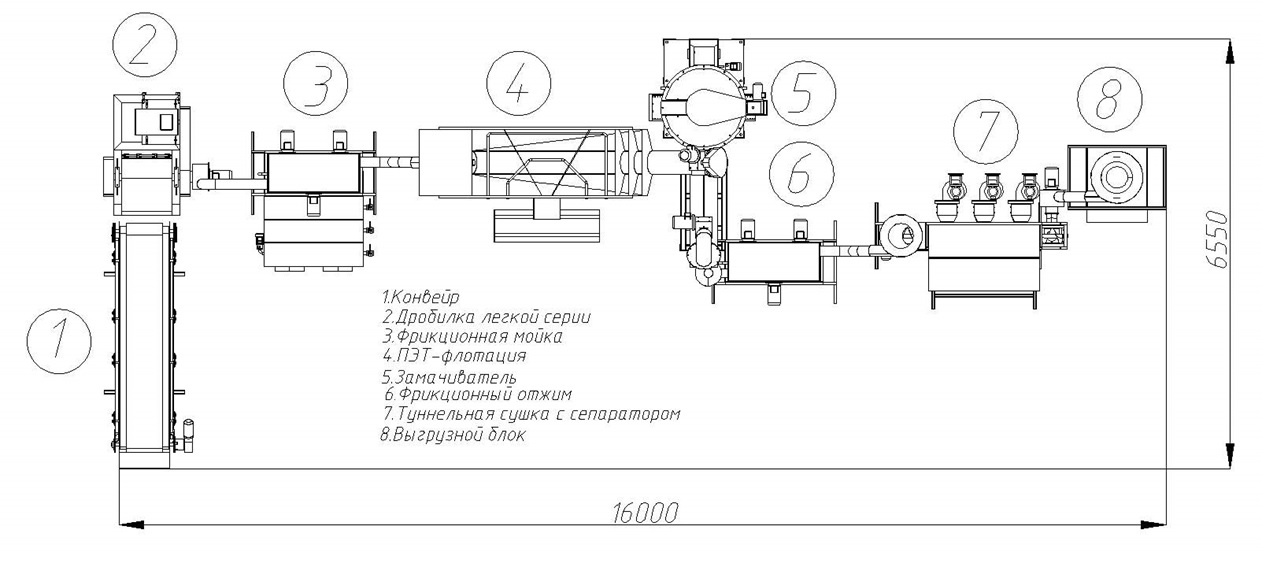 2
3
4
5
6
7
8
1

1.Конвейр
2.Дробилка легкой серии
3.Фрикционная мойка
4.ПЭТ-флотация
5.Замачиватель
6.Фрикционный отжим
7.Туннельная сушка с сепаратором
8.Выгрузной блок

6550
16000