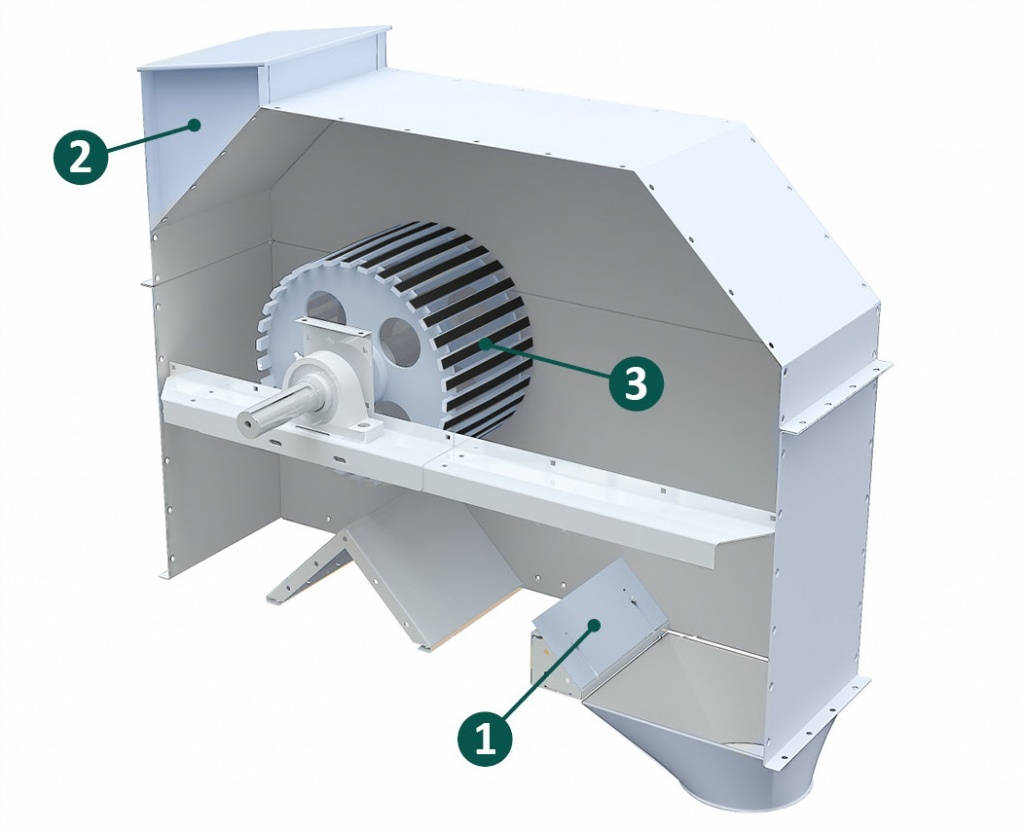 2

3

1