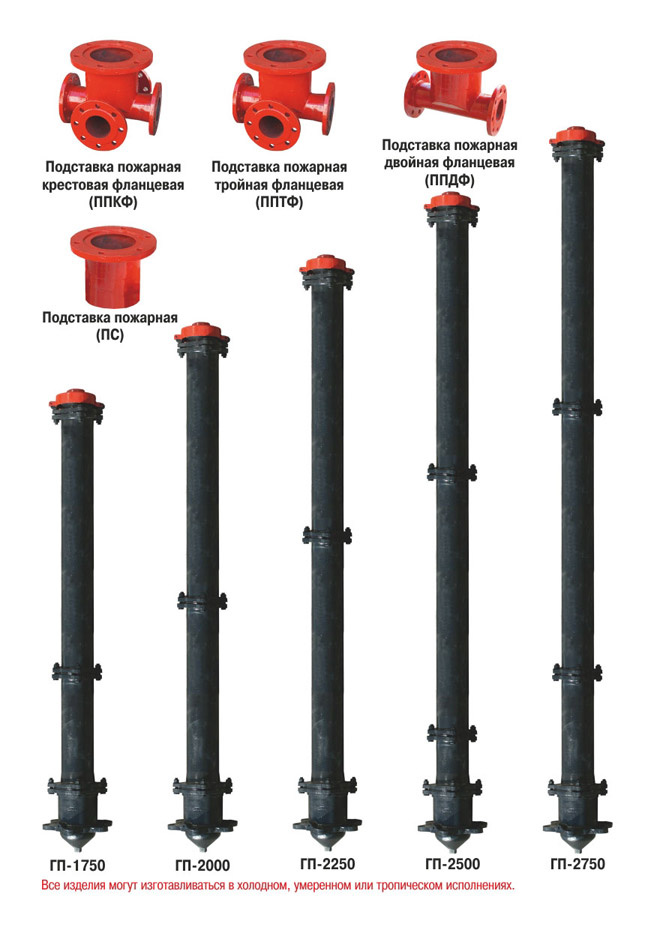 Подставка пожарная крестовая фланцевая (ППКФ)

Подставка пожарная тройная фланцевая (ППТФ)

Подставка пожарная двойная фланцевая (ППДФ)

Подставка пожарная (ПС)

ГП-1750

ГП-2000

ГП-2250

ГП-2500

ГП-2750

Все изделия могут изготавливаться в холодном, умеренном или тропическом исполнениях.