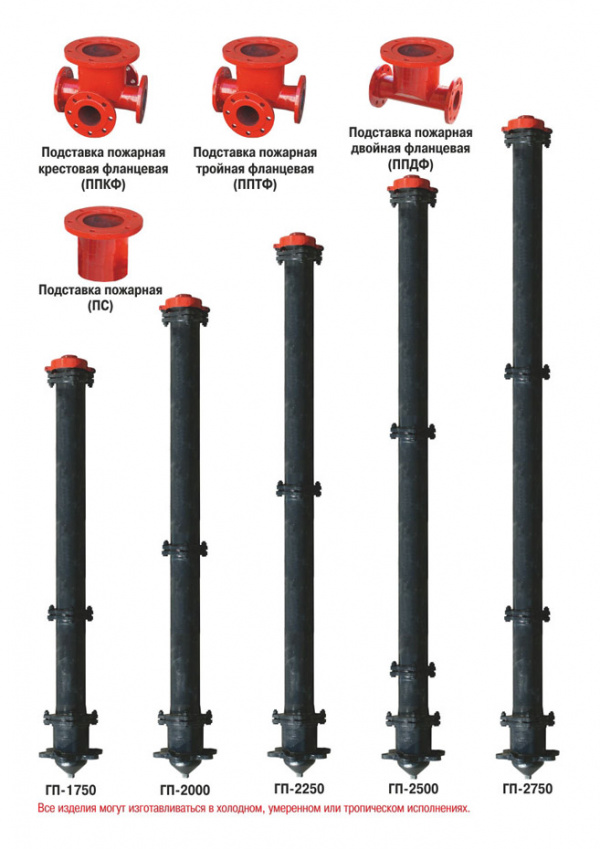 Подставка пожарная крестовая фланцевая (ППКФ)

Подставка пожарная тройная фланцевая (ППТФ)

Подставка пожарная двойная фланцевая (ППДФ)

Подставка пожарная (ПС)

ГП-1750

ГП-2000

ГП-2250

ГП-2500

ГП-2750

Все изделия могут изготавливаться в холодном, умеренном или тропическом исполнениях.