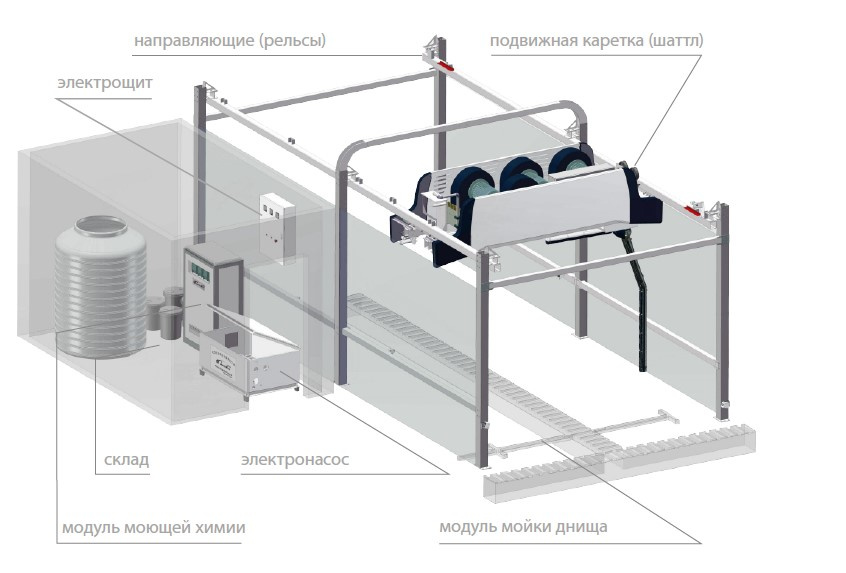 направляющие (рельсы)
подвижная каретка (шаттл)
электрощит
склад
электронасос
модуль моющей химии
модуль мойки днища