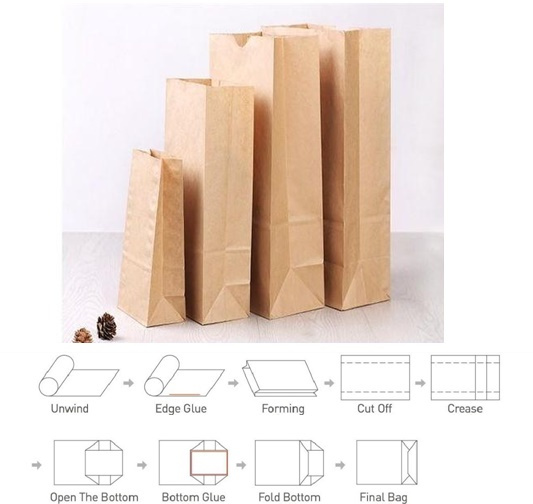 Unwind

Edge Glue

Forming

Cut Off

Crease

Open The Bottom

Bottom Glue

Fold Bottom

Final Bag