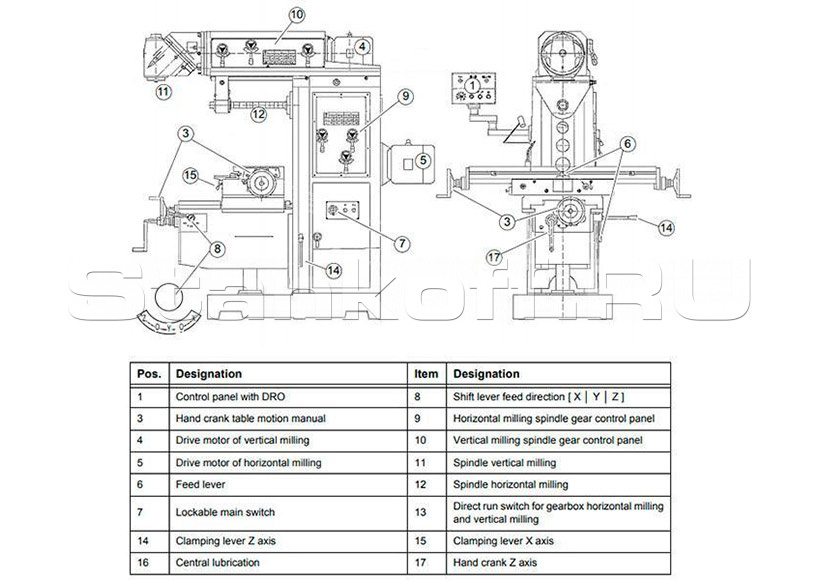 10

4

11

12

9

3

15

5

8

7

14

1

6

3

14

17

STANKOFF.RU

| Pos. | Designation | Item | Designation |
|---|---|---|---|
| 1 | Control panel with DRO | 8 | Shift lever feed direction [ X \| Y \| Z ] |
| 3 | Hand crank table motion manual | 9 | Horizontal milling spindle gear control panel |
| 4 | Drive motor of vertical milling | 10 | Vertical milling spindle gear control panel |
| 5 | Drive motor of horizontal milling | 11 | Spindle vertical milling |
| 6 | Feed lever | 12 | Spindle horizontal milling |
| 7 | Lockable main switch | 13 | Direct run switch for gearbox horizontal milling and vertical milling |
| 14 | Clamping lever Z axis | 15 | Clamping lever X axis |
| 16 | Central lubrication | 17 | Hand crank Z axis |