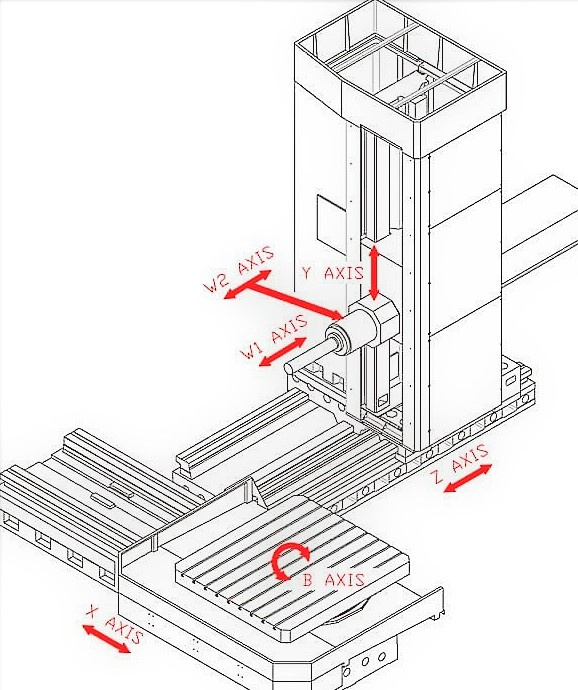 W2 AXIS
Y AXIS
W1 AXIS
Z AXIS
B AXIS
X AXIS