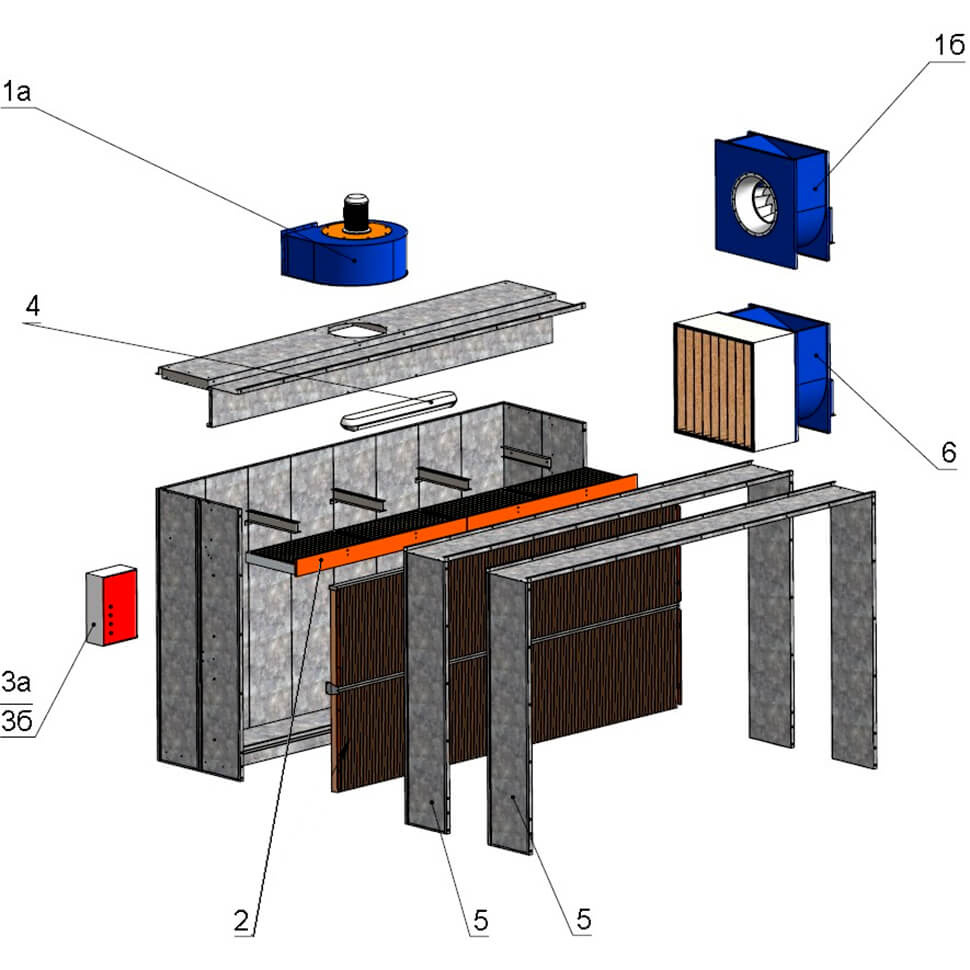 1а

1б

4

6

3а

3б

2

5

5