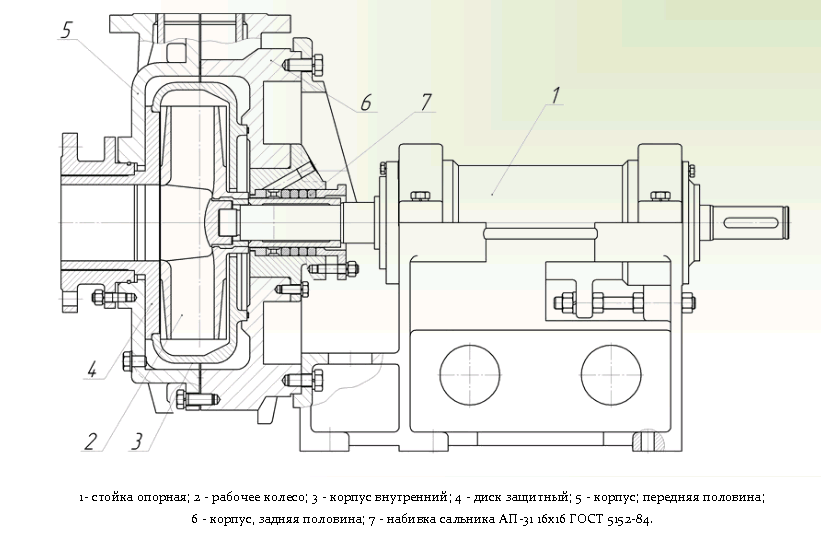 5

6

7

1

4

2

3

1- стойка опорная; 2 - рабочее колесо; 3 - корпус внутренний; 4 - диск защитный; 5 - корпус; передняя половина;
6 - корпус, задняя половина; 7 - набивка сальника АП-31 16х16 ГОСТ 5152-84.