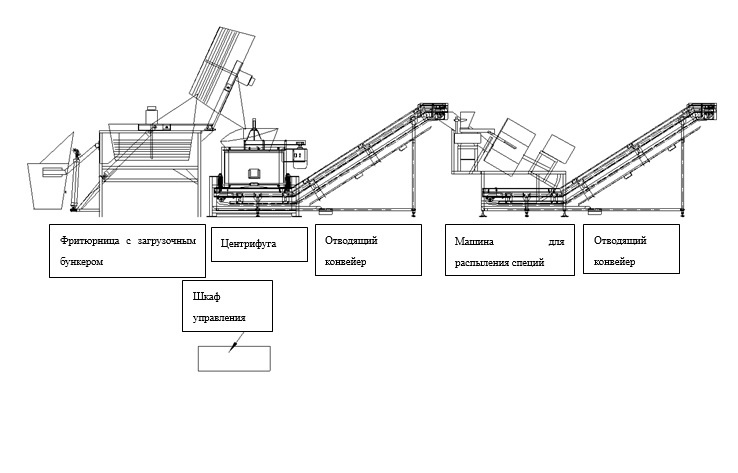 Фритюрница с загрузочным бункером

Центрифуга

Отводящий конвейер

Машина для распыления специй

Отводящий конвейер

Шкаф управления