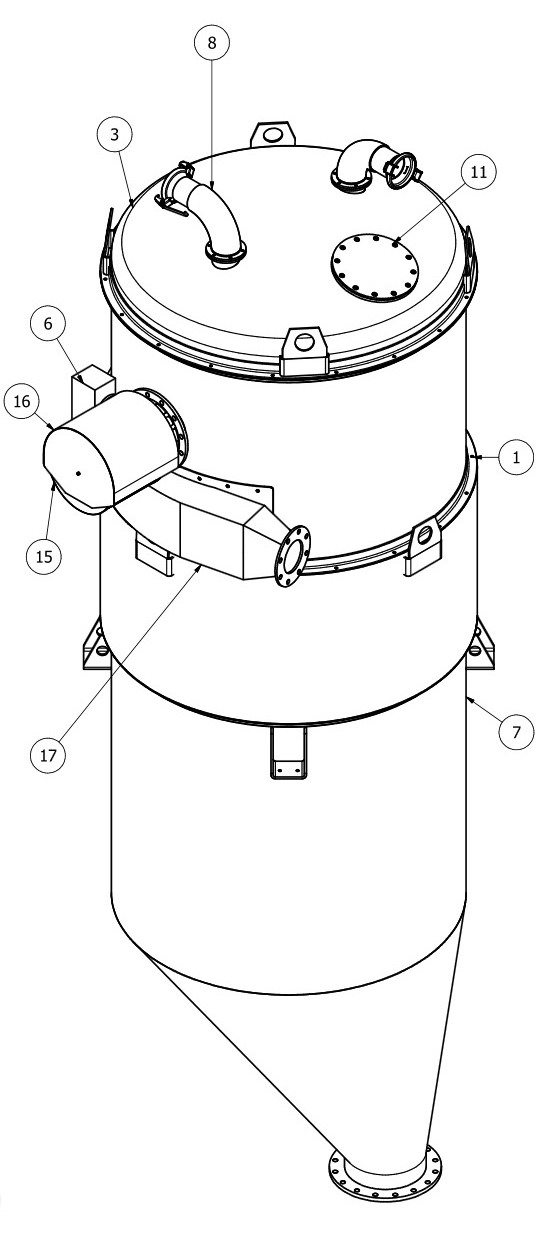 8
3
11
6
16
1
15
17
7