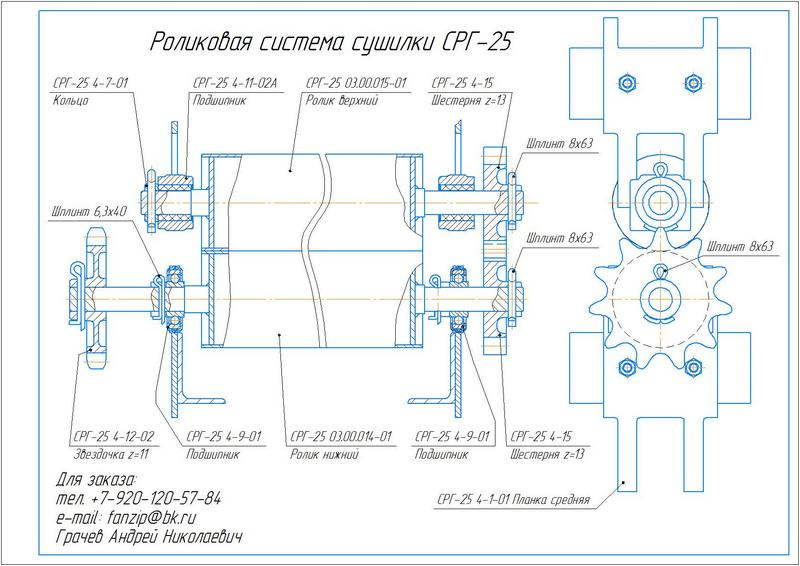 Роликовая система сушилки СРГ-25

СРГ-25 4-7-01
Кольцо

СРГ-25 4-11-02А
Подшипник

СРГ-25 03.00.015-01
Ролик верхний

СРГ-25 4-15
Шестерня z=13

Шплинт 8х63

Шплинт 6,3х40

Шплинт 8х63

Шплинт 8х63

СРГ-25 4-12-02
Звездочка z=11

СРГ-25 4-9-01
Подшипник

СРГ-25 03.00.014-01
Ролик нижний

СРГ-25 4-9-01
Подшипник

СРГ-25 4-15
Шестерня z=13

СРГ-25 4-1-01 Планка средняя

Для заказа:
тел. +7-920-120-57-84
e-mail: fanzip@bk.ru
Грачев Андрей Николаевич