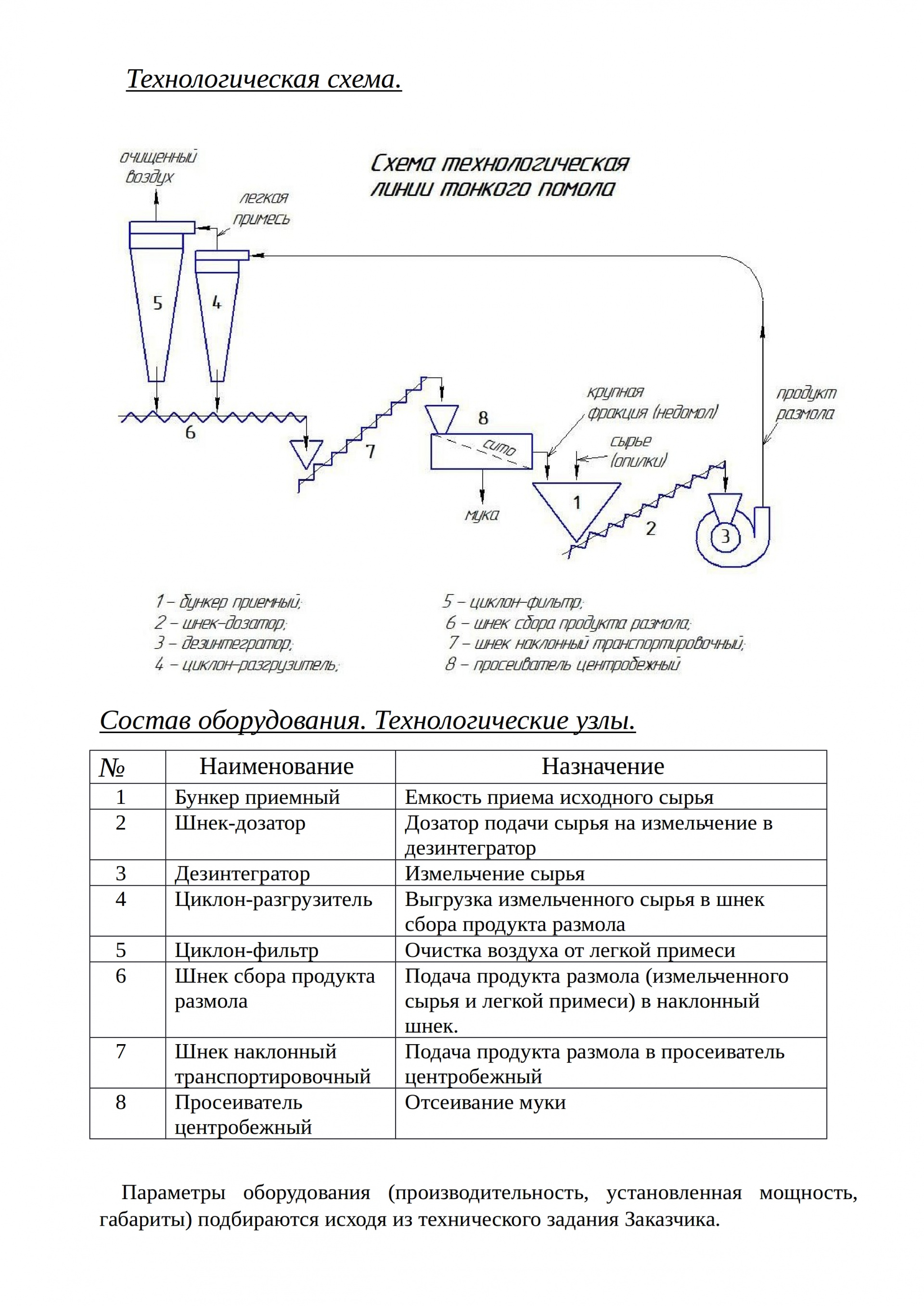 Технологическая схема.

очищенный воздух

Схема технологическая линии тонкого помола

легкая примесь

5

4

6

7

8

сито

крупная фракция (недомол)

сырье (опилки)

продукт размола

мука

1

2

3

1 – бункер приемный;
2 – шнек-дозатор;
3 – дезинтегратор;
4 – циклон-разгрузитель;

5 – циклон-фильтр;
6 – шнек сбора продукта размола;
7 – шнек наклонный транспортировочный;
8 – просеиватель центробежный

Состав оборудования. Технологические узлы.

| № | Наименование | Назначение |
|---|---|---|
| 1 | Бункер приемный | Емкость приема исходного сырья |
| 2 | Шнек-дозатор | Дозатор подачи сырья на измельчение в дезинтегратор |
| 3 | Дезинтегратор | Измельчение сырья |
| 4 | Циклон-разгрузитель | Выгрузка измельченного сырья в шнек сбора продукта размола |
| 5 | Циклон-фильтр | Очистка воздуха от легкой примеси |
| 6 | Шнек сбора продукта размола | Подача продукта размола (измельченного сырья и легкой примеси) в наклонный шнек. |
| 7 | Шнек наклонный транспортировочный | Подача продукта размола в просеиватель центробежный |
| 8 | Просеиватель центробежный | Отсеивание муки |

Параметры оборудования (производительность, установленная мощность, габариты) подбираются исходя из технического задания Заказчика.