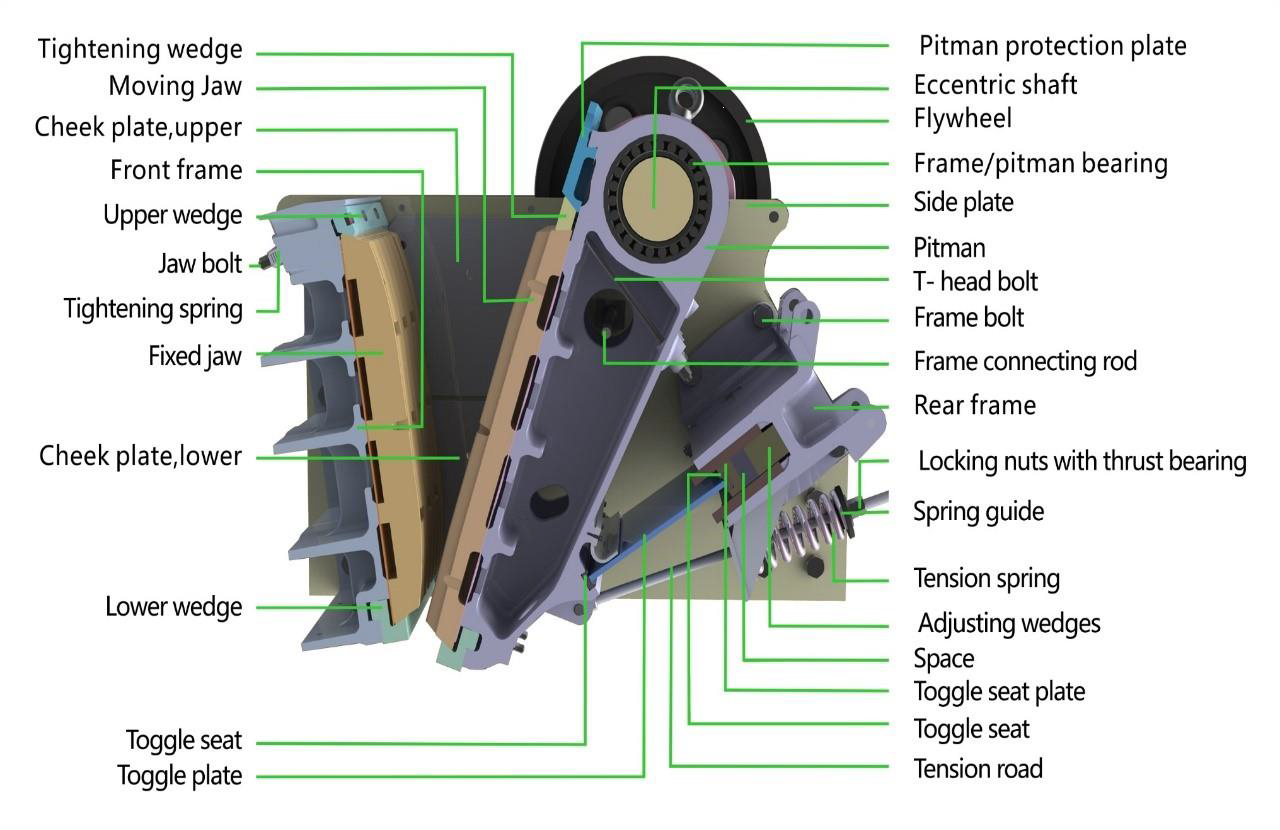 Tightening wedge
Moving Jaw
Cheek plate,upper
Front frame
Upper wedge
Jaw bolt
Tightening spring
Fixed jaw
Cheek plate,lower
Lower wedge
Toggle seat
Toggle plate

Pitman protection plate
Eccentric shaft
Flywheel
Frame/pitman bearing
Side plate
Pitman
T- head bolt
Frame bolt
Frame connecting rod
Rear frame
Locking nuts with thrust bearing
Spring guide
Tension spring
Adjusting wedges
Space
Toggle seat plate
Toggle seat
Tension road