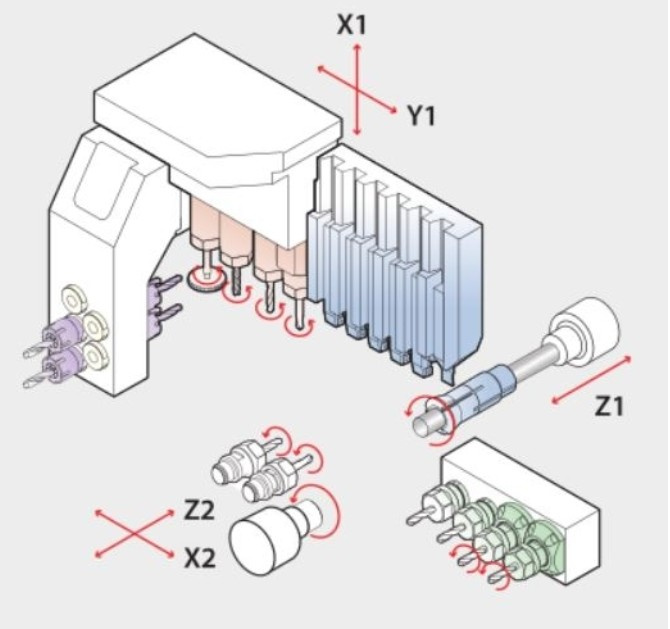 X1
Y1
Z1
Z2
X2