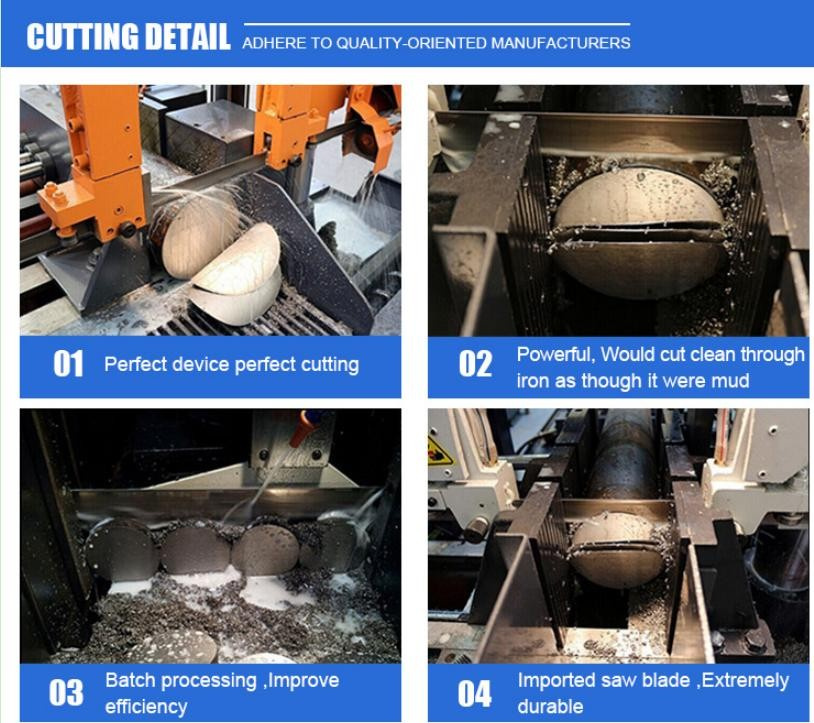 CUTTING DETAIL ADHERE TO QUALITY-ORIENTED MANUFACTURERS

01 Perfect device perfect cutting

02 Powerful, Would cut clean through iron as though it were mud

03 Batch processing ,Improve efficiency

04 Imported saw blade ,Extremely durable