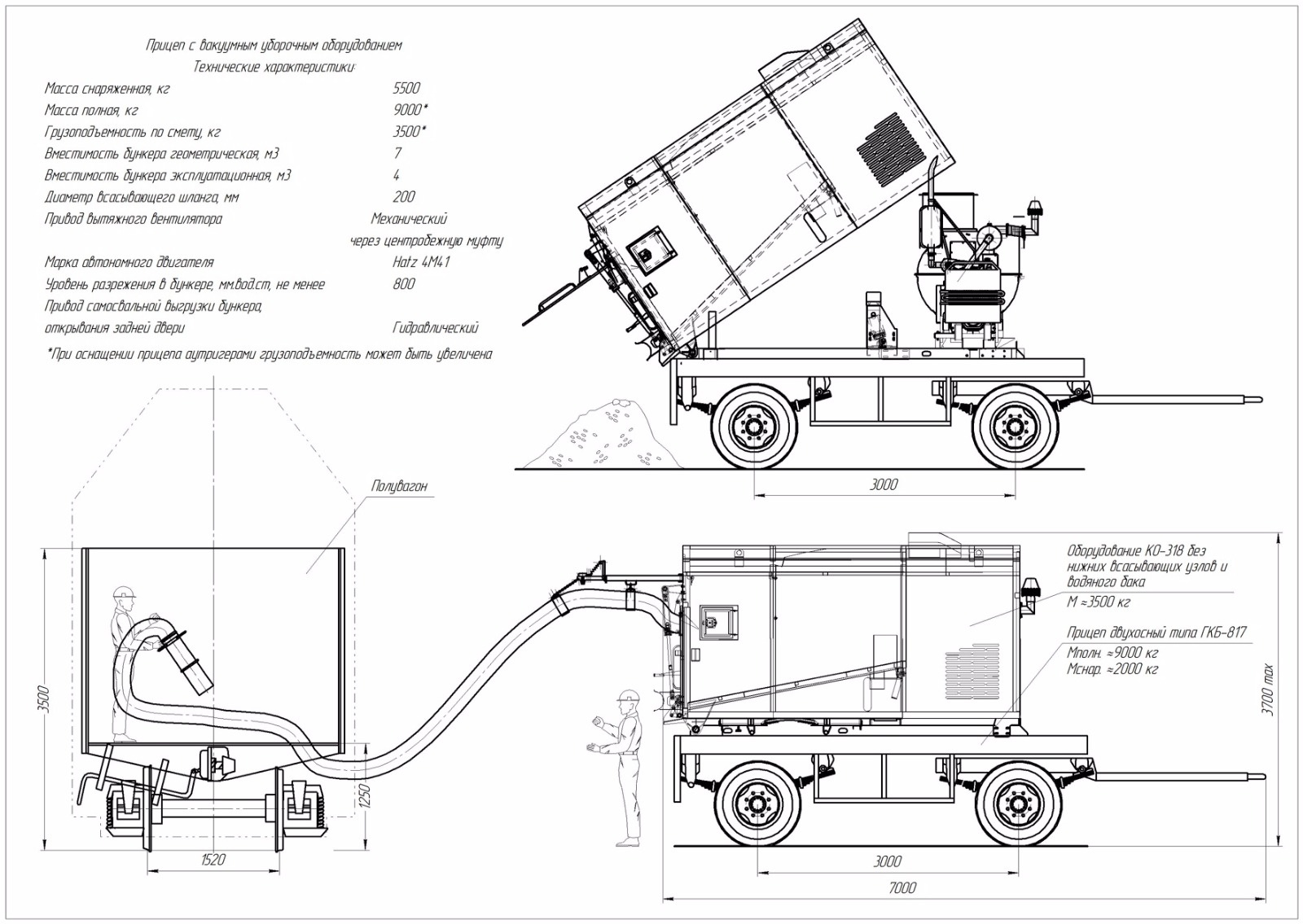 Прицеп с вакуумным уборочным оборудованием
Технические характеристики:

| | |
|---|---|
| Масса снаряженная, кг | 5500 |
| Масса полная, кг | 9000* |
| Грузоподъемность по смету, кг | 3500* |
| Вместимость бункера геометрическая, м3 | 7 |
| Вместимость бункера эксплуатационная, м3 | 4 |
| Диаметр всасывающего шланга, мм | 200 |
| Привод вытяжного вентилятора | Механический через центробежную муфту |
| Марка автономного двигателя | Hatz 4M41 |
| Уровень разрежения в бункере, мм.вод.ст, не менее | 800 |
| Привод самосвальной выгрузки бункера, открывания задней двери | Гидравлический |

*При оснащении прицепа аутригерами грузоподъемность может быть увеличена

3000

Полувагон

3500

1250

1520

Оборудование КО-318 без нижних всасывающих узлов и водяного бака
М ≈3500 кг

Прицеп двухосный типа ГКБ-817
Мполн. ≈9000 кг
Мснар. ≈2000 кг

3700 max

3000

7000