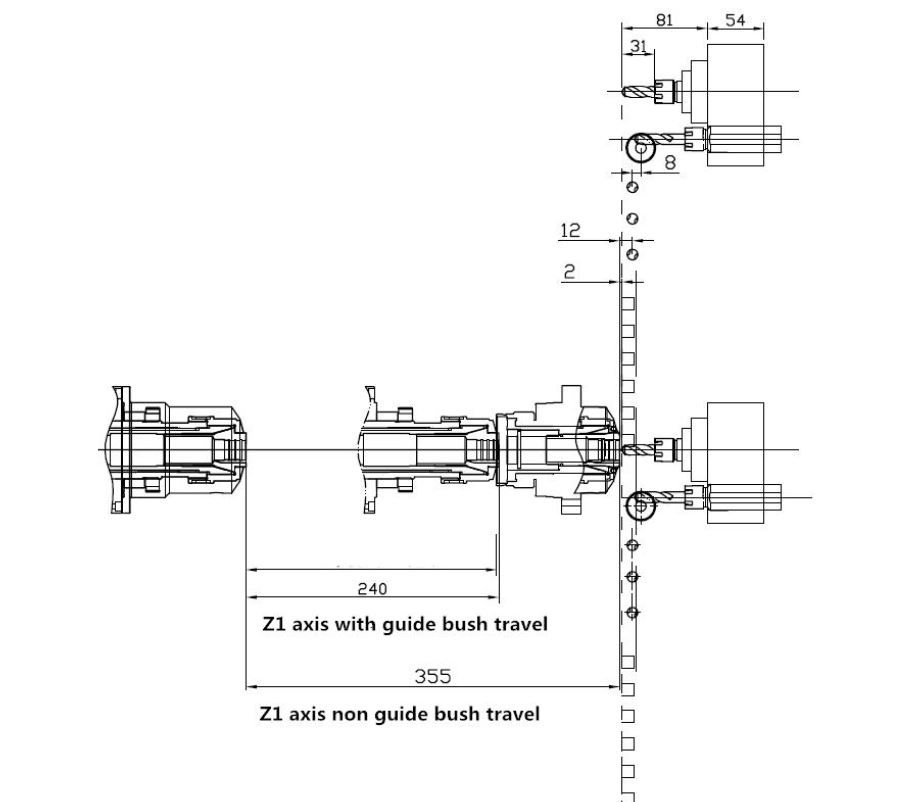 81
54
31
8
12
2
240
Z1 axis with guide bush travel
355
Z1 axis non guide bush travel