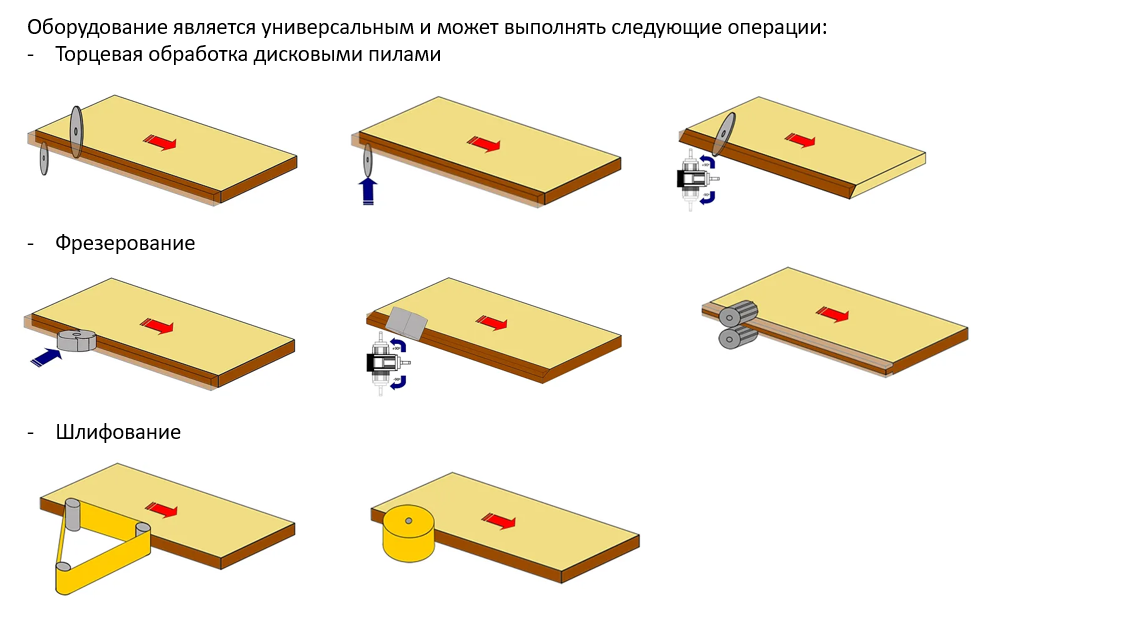 Оборудование является универсальным и может выполнять следующие операции:
- Торцевая обработка дисковыми пилами

- Фрезерование

- Шлифование