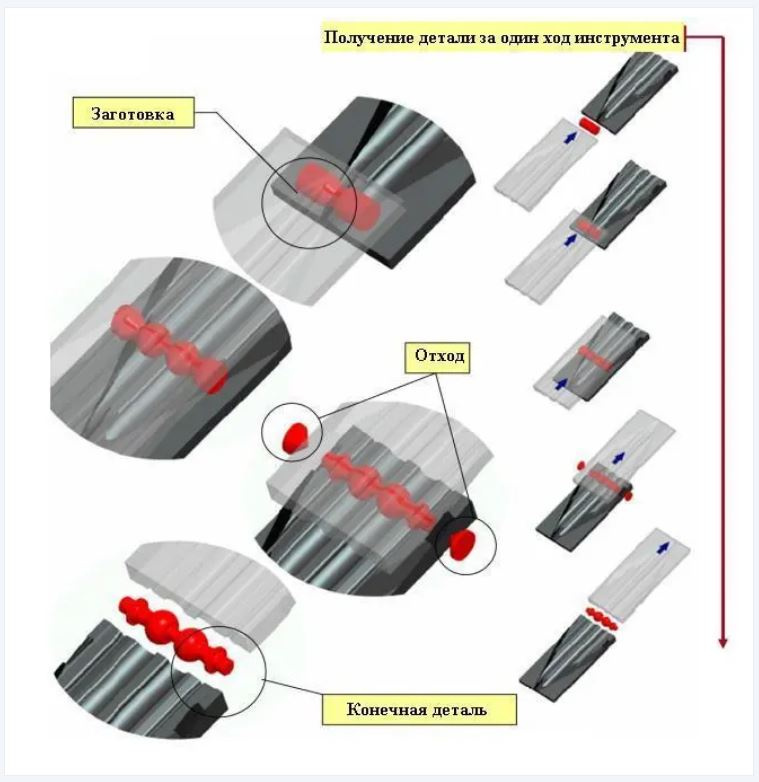 Получение детали за один ход инструмента

Заготовка

Отход

Конечная деталь