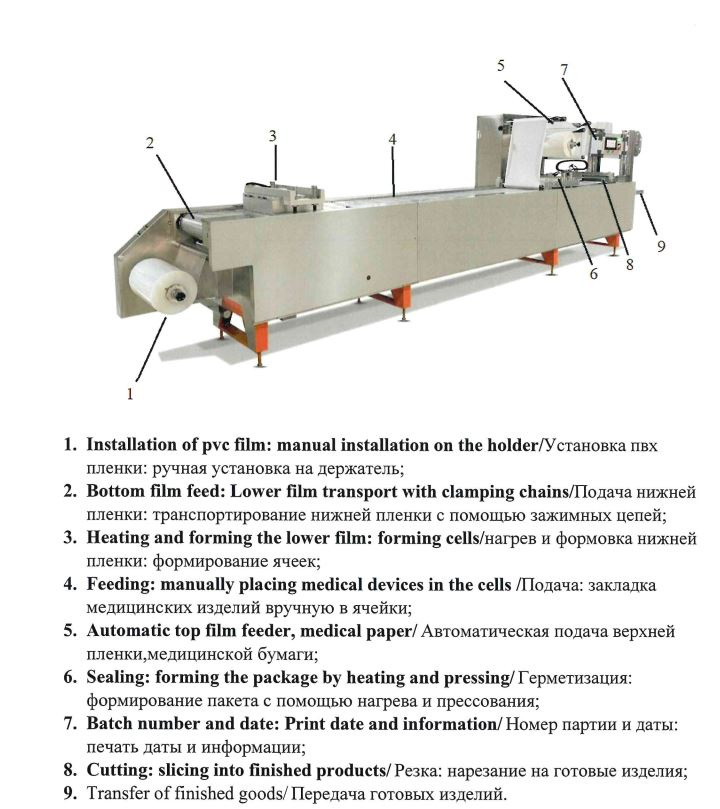 5
7
2
3
4
9
6
8
1

1. Installation of pvc film: manual installation on the holder/Установка пвх пленки: ручная установка на держатель;
2. Bottom film feed: Lower film transport with clamping chains/Подача нижней пленки: транспортирование нижней пленки с помощью зажимных цепей;
3. Heating and forming the lower film: forming cells/нагрев и формовка нижней пленки: формирование ячеек;
4. Feeding: manually placing medical devices in the cells /Подача: закладка медицинских изделий вручную в ячейки;
5. Automatic top film feeder, medical paper/ Автоматическая подача верхней пленки,медицинской бумаги;
6. Sealing: forming the package by heating and pressing/ Герметизация: формирование пакета с помощью нагрева и прессования;
7. Batch number and date: Print date and information/ Номер партии и даты: печать даты и информации;
8. Cutting: slicing into finished products/ Резка: нарезание на готовые изделия;
9. Transfer of finished goods/ Передача готовых изделий.