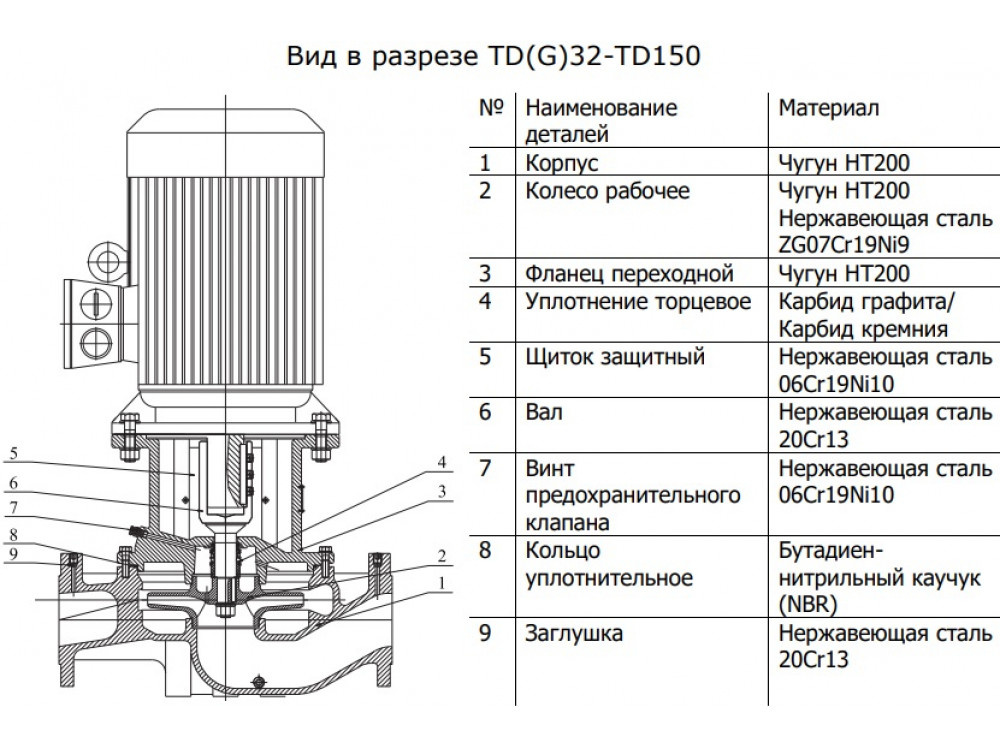 Вид в разрезе TD(G)32-TD150

5
6
7
8
9
4
3
2
1

| № | Наименование деталей | Материал |
|---|---|---|
| 1 | Корпус | Чугун HT200 |
| 2 | Колесо рабочее | Чугун HT200 Нержавеющая сталь ZG07Cr19Ni9 |
| 3 | Фланец переходной | Чугун HT200 |
| 4 | Уплотнение торцевое | Карбид графита/ Карбид кремния |
| 5 | Щиток защитный | Нержавеющая сталь 06Cr19Ni10 |
| 6 | Вал | Нержавеющая сталь 20Cr13 |
| 7 | Винт предохранительного клапана | Нержавеющая сталь 06Cr19Ni10 |
| 8 | Кольцо уплотнительное | Бутадиен-нитрильный каучук (NBR) |
| 9 | Заглушка | Нержавеющая сталь 20Cr13 |