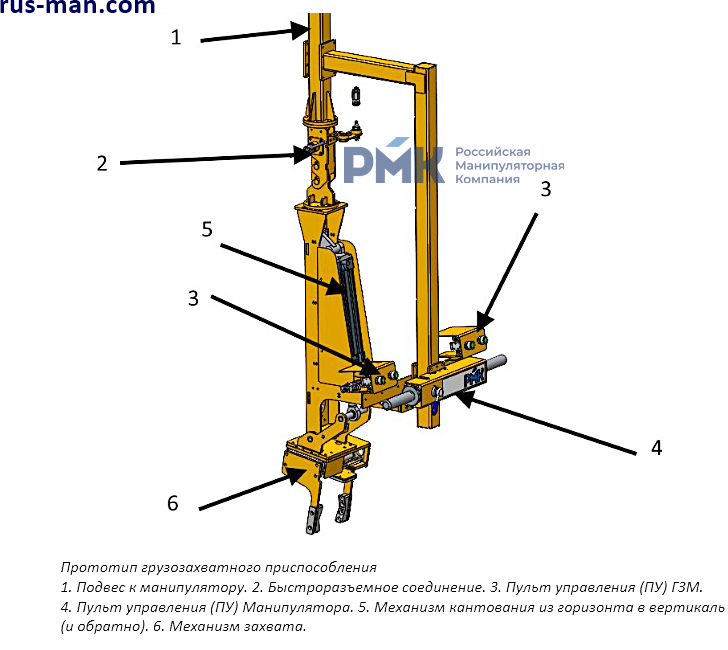 rus-man.com

1

2

РМК Российская Манипуляторная Компания

3

5

3

4

6

Прототип грузозахватного приспособления
1. Подвес к манипулятору. 2. Быстроразъемное соединение. 3. Пульт управления (ПУ) ГЗМ.
4. Пульт управления (ПУ) Манипулятора. 5. Механизм кантования из горизонта в вертикаль (и обратно). 6. Механизм захвата.