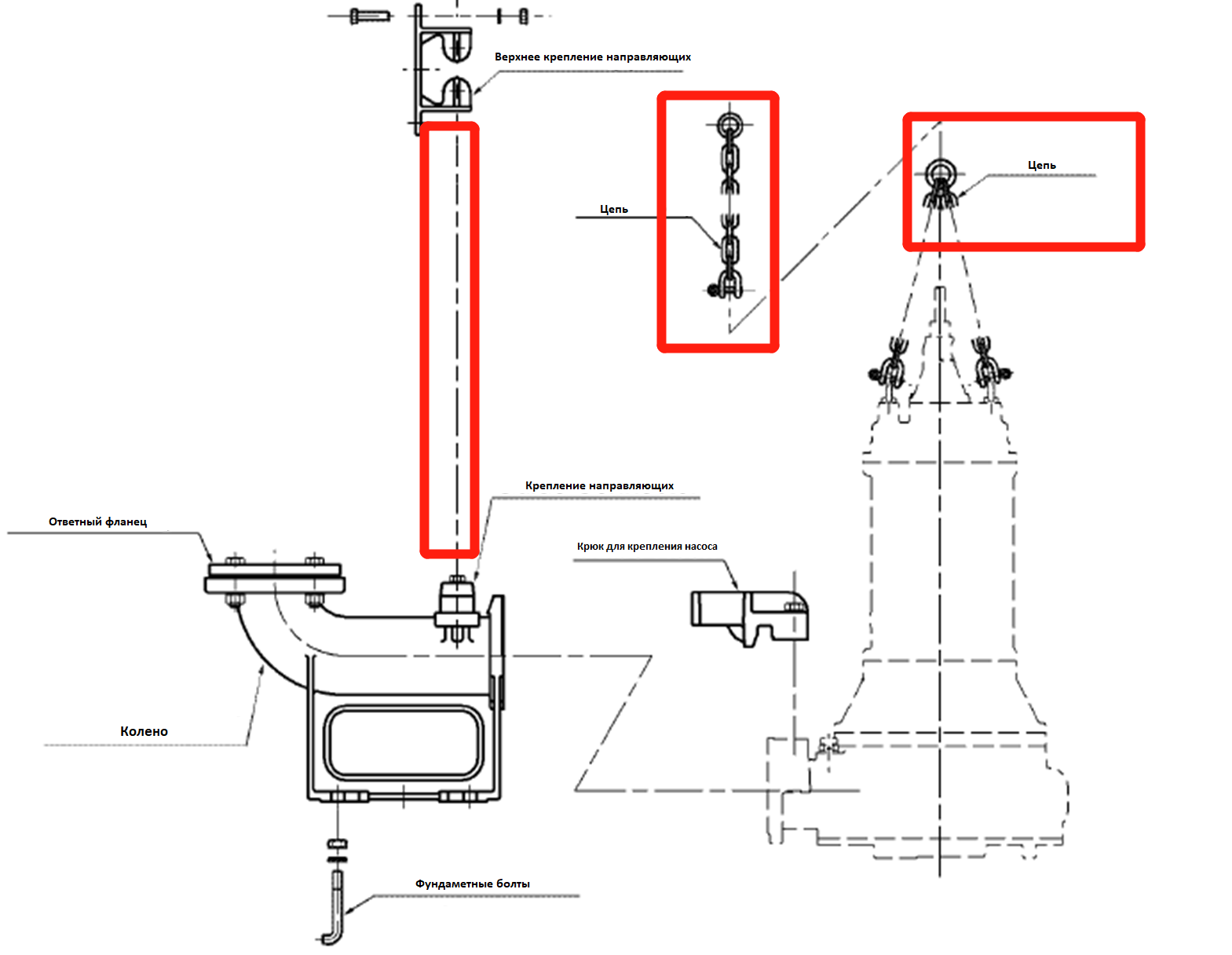 Верхнее крепление направляющих

Цепь

Цепь

Крепление направляющих

Ответный фланец

Крюк для крепления насоса

Колено

Фундаметные болты