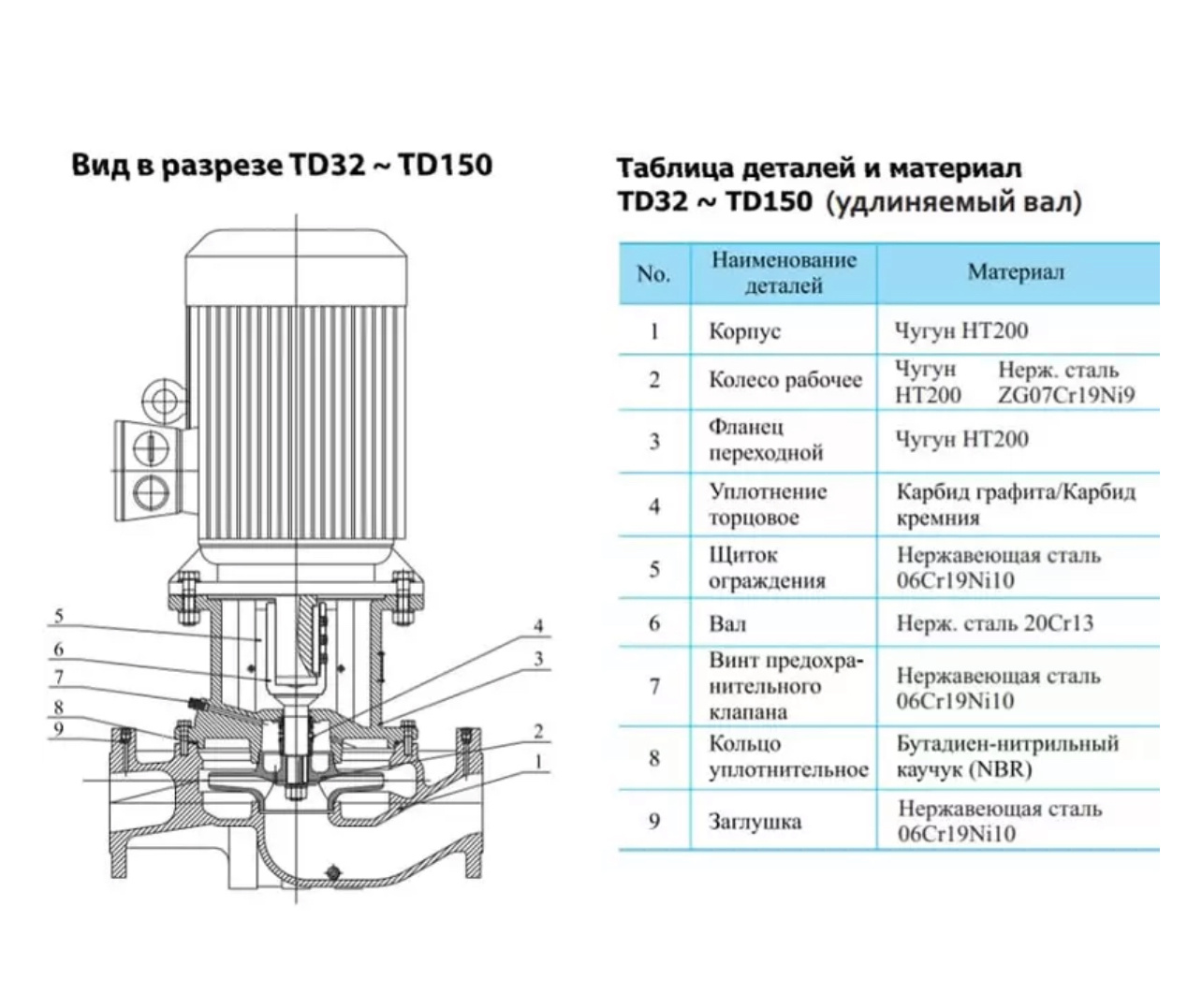 Вид в разрезе TD32 ~ TD150

5
6
7
8
9
4
3
2
1

Таблица деталей и материал TD32 ~ TD150 (удлиняемый вал)

| No. | Наименование деталей | Материал |
|---|---|---|
| 1 | Корпус | Чугун HT200 |
| 2 | Колесо рабочее | Чугун HT200 Нерж. сталь ZG07Cr19Ni9 |
| 3 | Фланец переходной | Чугун HT200 |
| 4 | Уплотнение торцовое | Карбид графита/Карбид кремния |
| 5 | Щиток ограждения | Нержавеющая сталь 06Cr19Ni10 |
| 6 | Вал | Нерж. сталь 20Cr13 |
| 7 | Винт предохранительного клапана | Нержавеющая сталь 06Cr19Ni10 |
| 8 | Кольцо уплотнительное | Бутадиен-нитрильный каучук (NBR) |
| 9 | Заглушка | Нержавеющая сталь 06Cr19Ni10 |