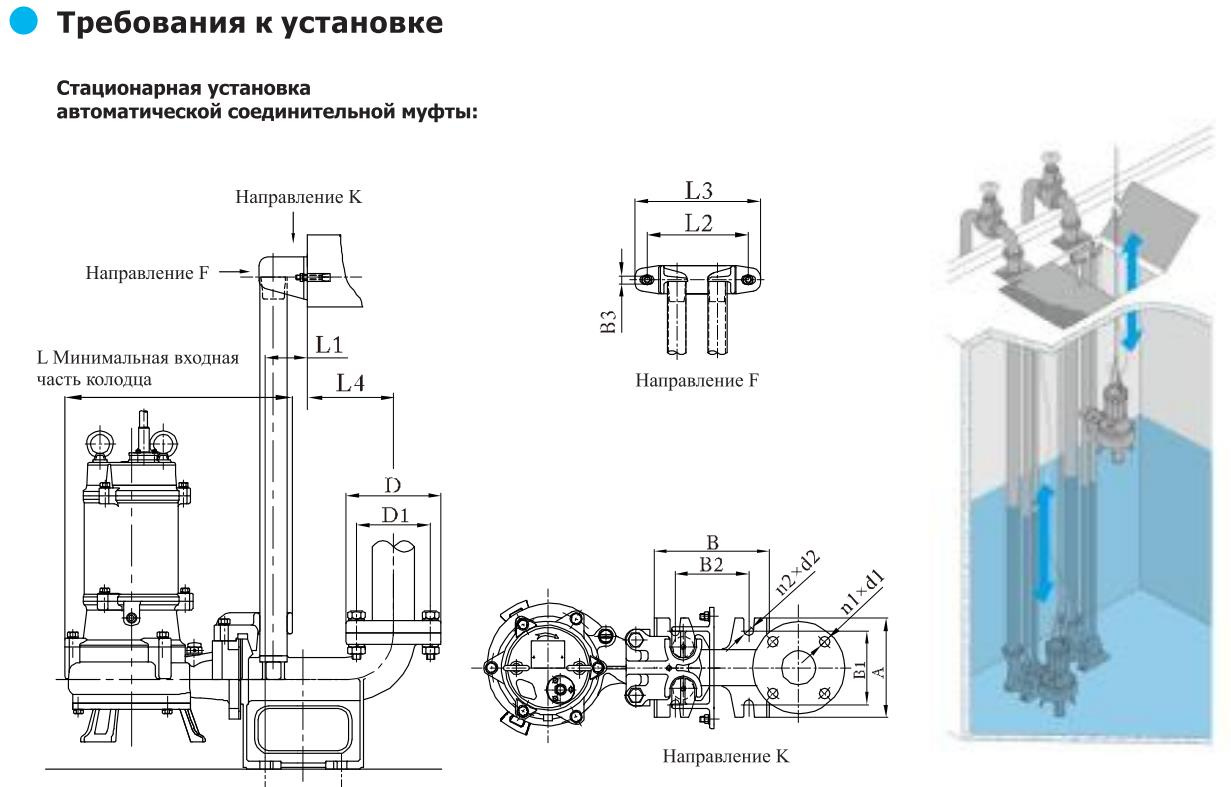 Требования к установке

Стационарная установка автоматической соединительной муфты:

Направление K

Направление F

L Минимальная входная часть колодца

L1

L4

D

D1

L3

L2

B3

Направление F

B

B2

n2×d2

n1×d1

B1

A

Направление K