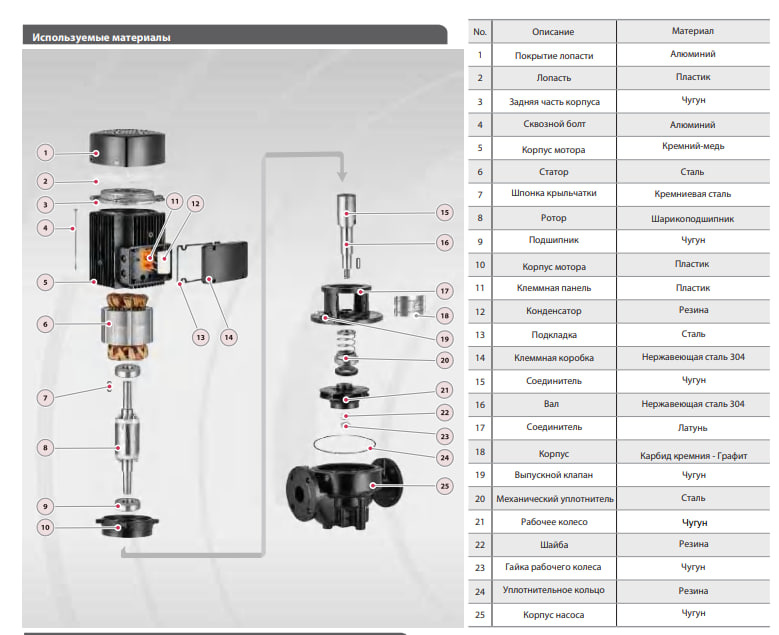 Используемые материалы

1
2
3
4
5
6
7
8
9
10
11
12
13
14
15
16
17
18
19
20
21
22
23
24
25

| No. | Описание | Материал |
|---|---|---|
| 1 | Покрытие лопасти | Алюминий |
| 2 | Лопасть | Пластик |
| 3 | Задняя часть корпуса | Чугун |
| 4 | Сквозной болт | Алюминий |
| 5 | Корпус мотора | Кремний-медь |
| 6 | Статор | Сталь |
| 7 | Шпонка крыльчатки | Кремниевая сталь |
| 8 | Ротор | Шарикоподшипник |
| 9 | Подшипник | Чугун |
| 10 | Корпус мотора | Пластик |
| 11 | Клеммная панель | Пластик |
| 12 | Конденсатор | Резина |
| 13 | Подкладка | Сталь |
| 14 | Клеммная коробка | Нержавеющая сталь 304 |
| 15 | Соединитель | Чугун |
| 16 | Вал | Нержавеющая сталь 304 |
| 17 | Соединитель | Латунь |
| 18 | Корпус | Карбид кремния - Графит |
| 19 | Выпускной клапан | Чугун |
| 20 | Механический уплотнитель | Сталь |
| 21 | Рабочее колесо | Чугун |
| 22 | Шайба | Резина |
| 23 | Гайка рабочего колеса | Чугун |
| 24 | Уплотнительное кольцо | Резина |
| 25 | Корпус насоса | Чугун |