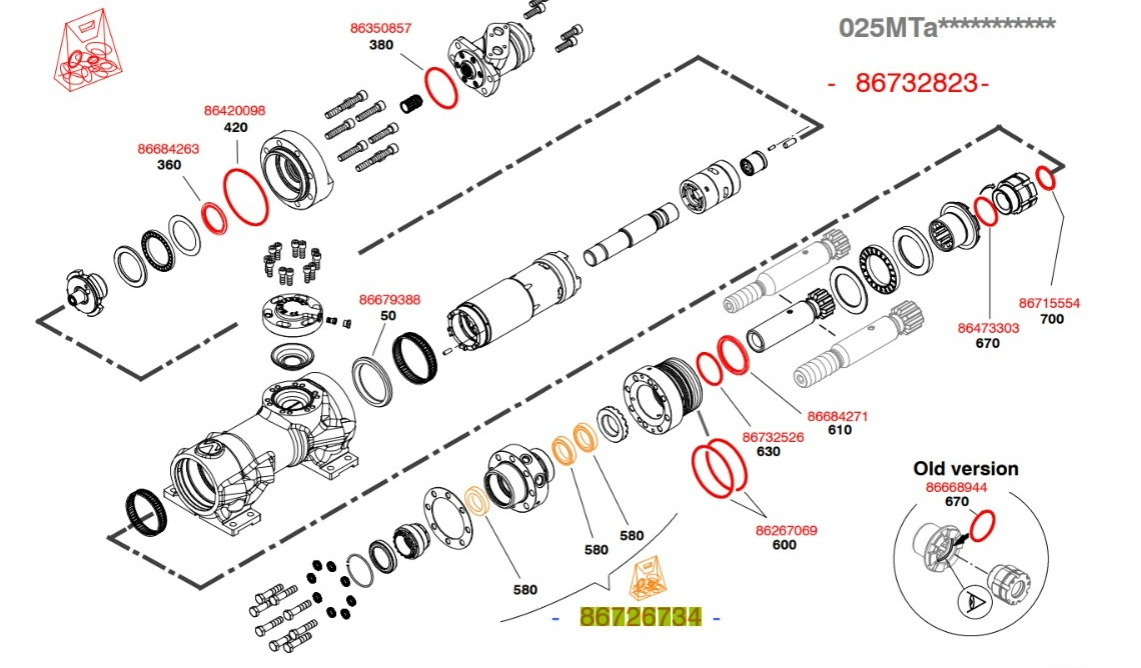 025MTa***********

- 86732823-

86350857
380

86420098
420

86684263
360

86679388
50

86715554
700

86473303
670

86684271
610

86732526
630

86267069
600

580

580

580

- 86726734 -

Old version
86668944
670