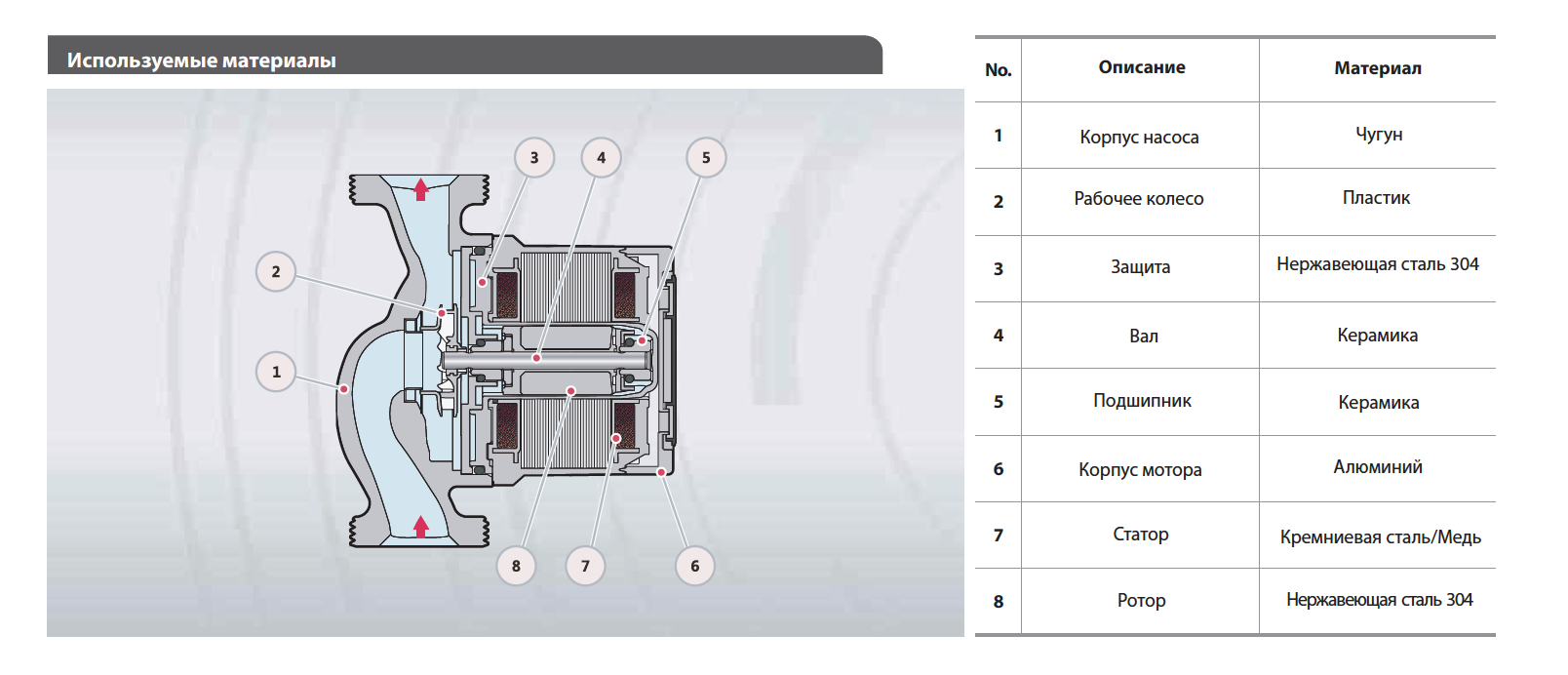 Используемые материалы

3
4
5
2
1
8
7
6

| No. | Описание | Материал |
|---|---|---|
| 1 | Корпус насоса | Чугун |
| 2 | Рабочее колесо | Пластик |
| 3 | Защита | Нержавеющая сталь 304 |
| 4 | Вал | Керамика |
| 5 | Подшипник | Керамика |
| 6 | Корпус мотора | Алюминий |
| 7 | Статор | Кремниевая сталь/Медь |
| 8 | Ротор | Нержавеющая сталь 304 |