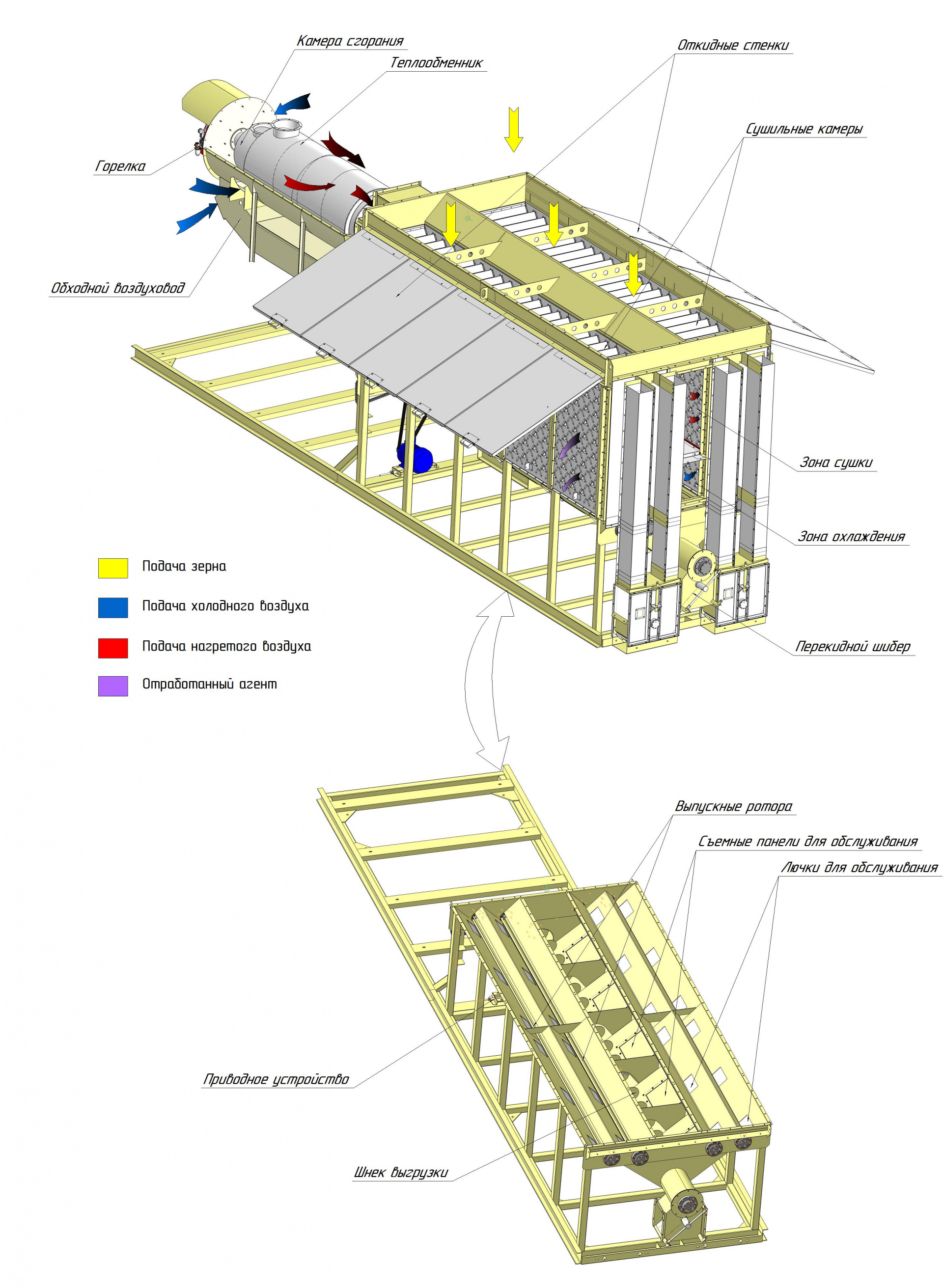 Камера сгорания

Теплообменник

Откидные стенки

Сушильные камеры

Горелка

Обходной воздуховод

Зона сушки

Зона охлаждения

Перекидной шибер

Подача зерна

Подача холодного воздуха

Подача нагретого воздуха

Отработанный агент

Выпускные ротора

Съемные панели для обслуживания

Лючки для обслуживания

Приводное устройство

Шнек выгрузки